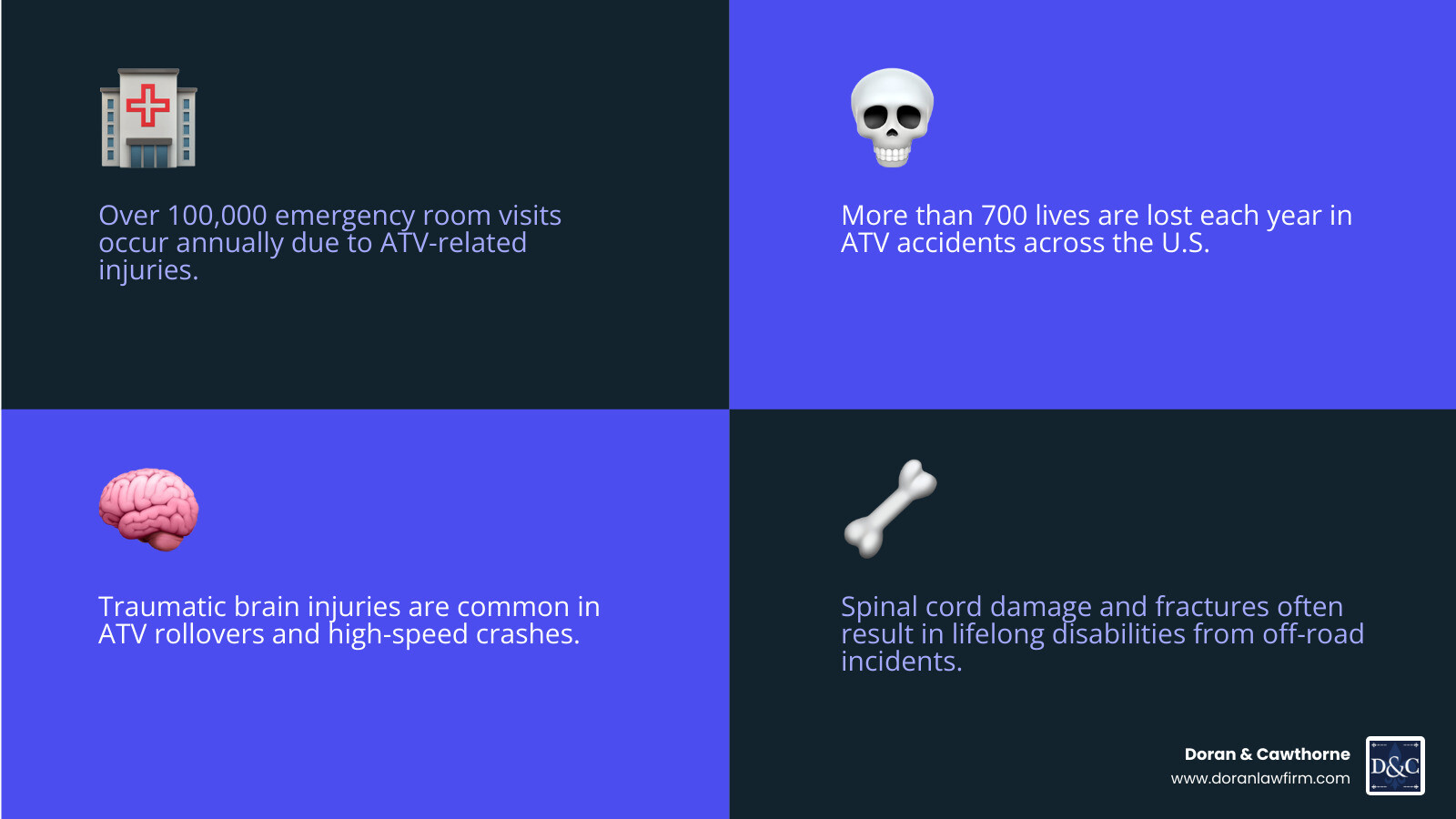 Over 100,000 emergency room visits occur annually due to ATV-related injuries.

More than 700 lives are lost each year in ATV accidents across the U.S.

Traumatic brain injuries are common in ATV rollovers and high-speed crashes.

Spinal cord damage and fractures often result in lifelong disabilities from off-road incidents.

Doran & Cawthorne
www.doranlawfirm.com

D&C