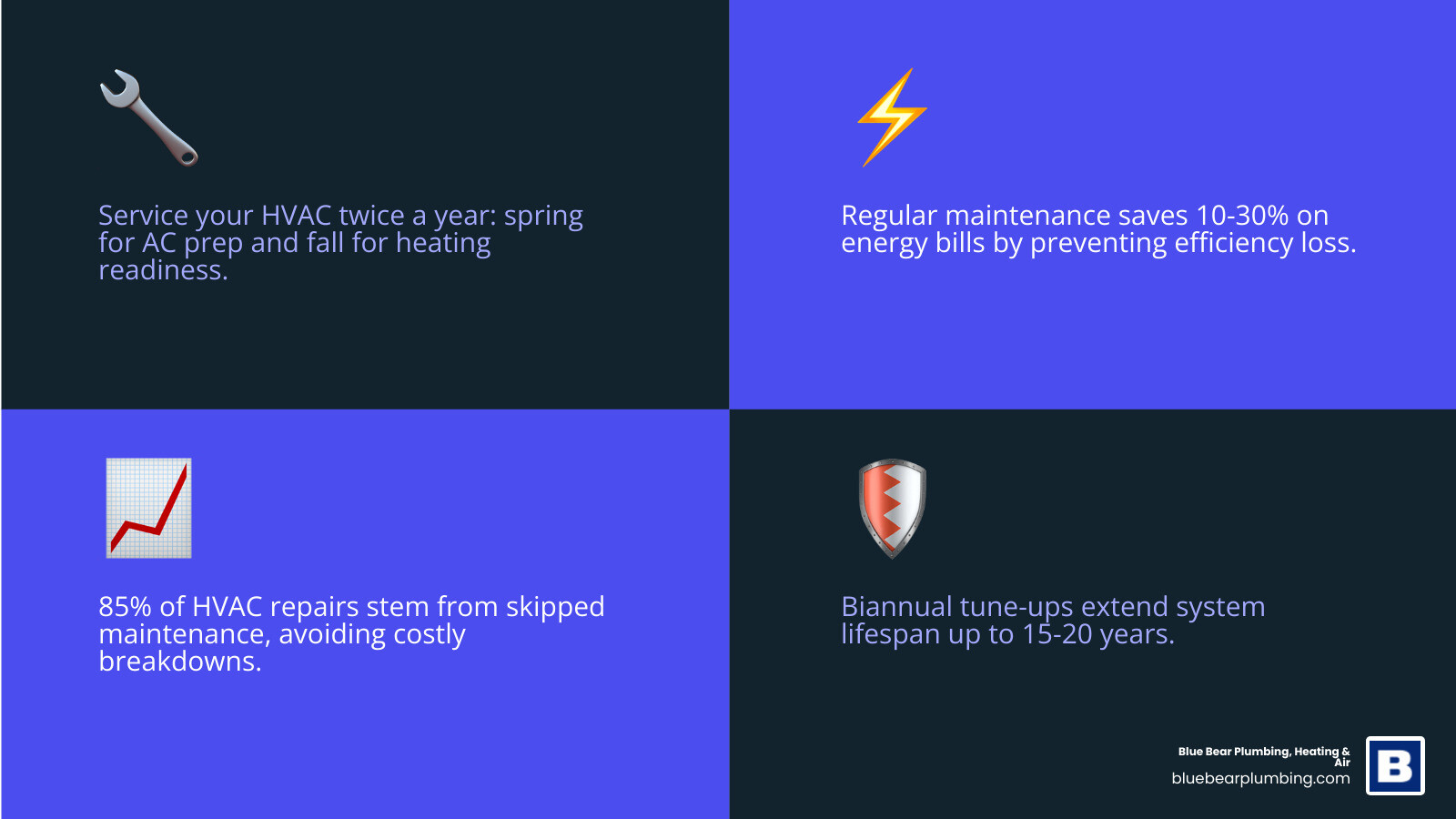 Service your HVAC twice a year: spring for AC prep and fall for heating readiness.

Regular maintenance saves 10-30% on energy bills by preventing efficiency loss.

85% of HVAC repairs stem from skipped maintenance, avoiding costly breakdowns.

Biannual tune-ups extend system lifespan up to 15-20 years.

Blue Bear Plumbing, Heating & Air
bluebearplumbing.com
B