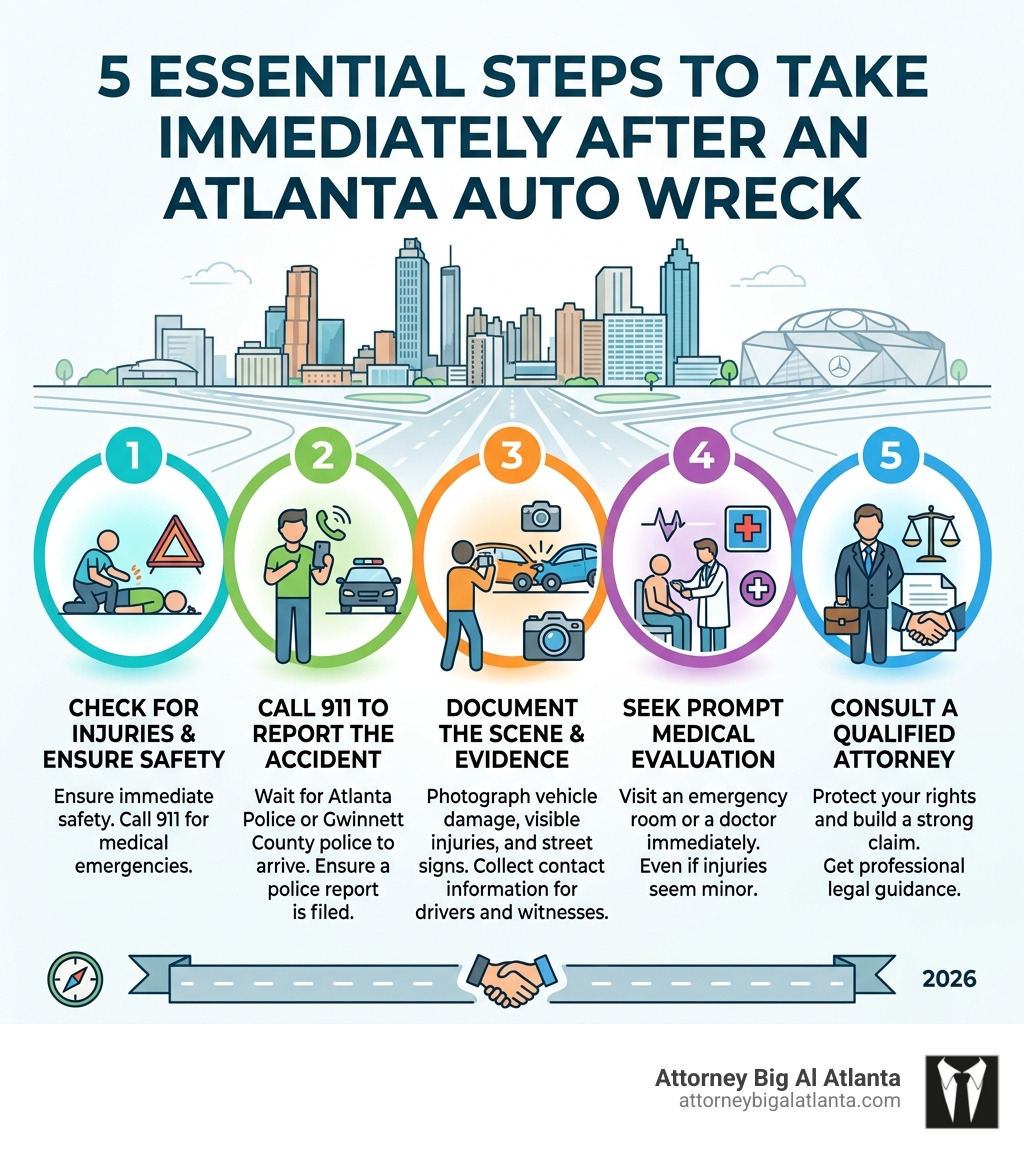 5 ESSENTIAL STEPS TO TAKE IMMEDIATELY AFTER AN ATLANTA AUTO WRECK

1

CHECK FOR INJURIES & ENSURE SAFETY

Ensure immediate safety. Call 911 for medical emergencies.

2

CALL 911 TO REPORT THE ACCIDENT

Wait for Atlanta Police or Gwinnett County police to arrive. Ensure a police report is filed.

3

DOCUMENT THE SCENE & EVIDENCE

Photograph vehicle damage, visible injuries, and street signs. Collect contact information for drivers and witnesses.

4

SEEK PROMPT MEDICAL EVALUATION

Visit an emergency room or a doctor immediately. Even if injuries seem minor.

5

CONSULT A QUALIFIED ATTORNEY

Protect your rights and build a strong claim. Get professional legal guidance.

2026

Attorney Big Al Atlanta
attorneybigalatlanta.com