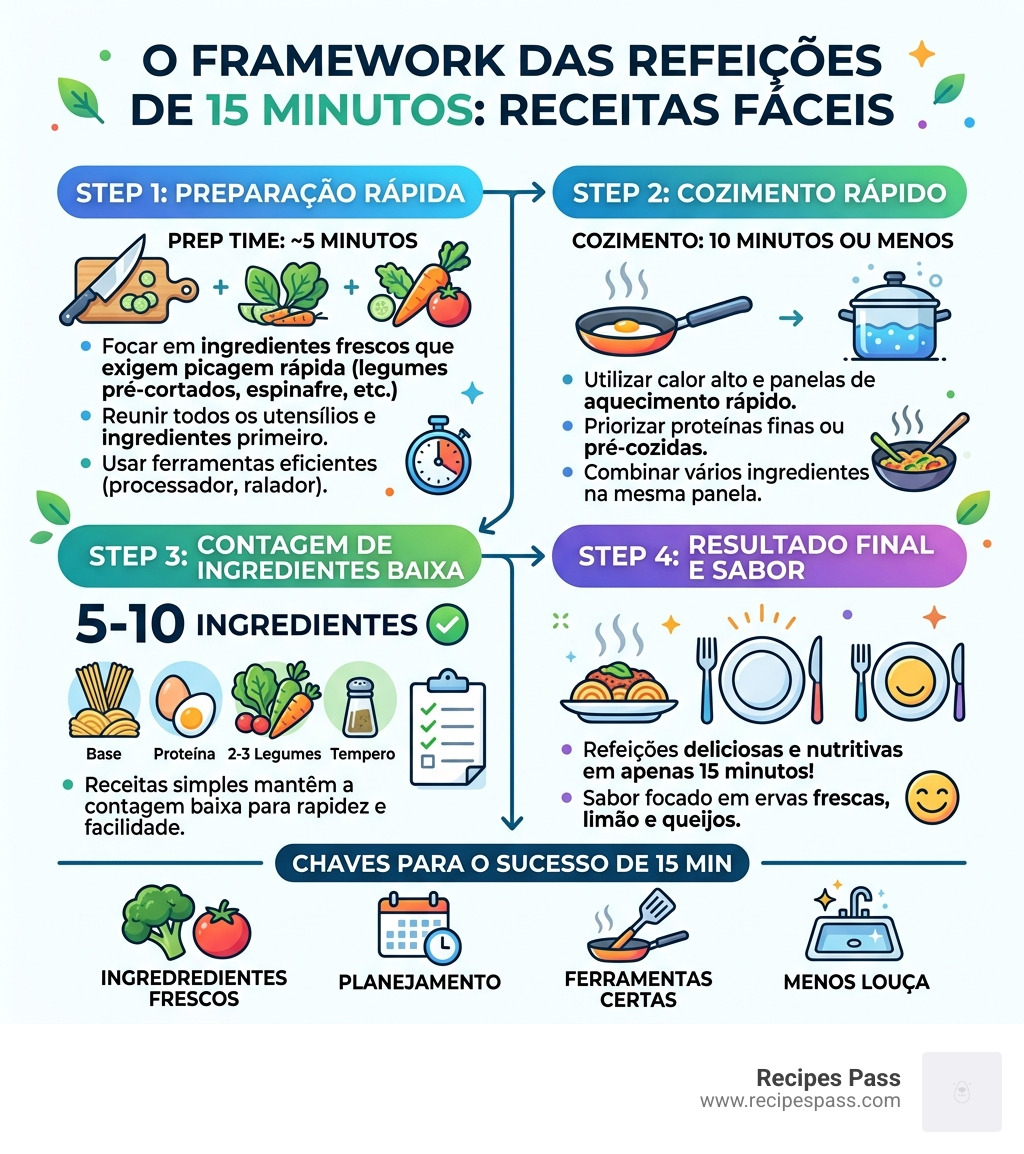 O FRAMEWORK DAS REFEIÇÕES DE 15 MINUTOS: RECEITAS FÁCEIS

STEP 1: PREPARAÇÃO RÁPIDA

PREP TIME: ~5 MINUTOS

- Focar em ingredientes frescos que exigem picagem rápida (legumes pré-cortados, espinafre, etc.)
- Reunir todos os utensílios e ingredientes primeiro.
- Usar ferramentas eficientes (processador, ralador).

STEP 2: COZIMENTO RÁPIDO

COZIMENTO: 10 MINUTOS OU MENOS

- Utilizar calor alto e panelas de aquecimento rápido.
- Priorizar proteínas finas ou pré-cozidas.
- Combinar vários ingredientes na mesma panela.

STEP 3: CONTAGEM DE INGREDIENTES BAIXA

5-10 INGREDIENTES

Base
Proteína
2-3 Legumes
Tempero

- Receitas simples mantêm a contagem baixa para rapidez e facilidade.

STEP 4: RESULTADO FINAL E SABOR

- Refeições deliciosas e nutritivas em apenas 15 minutos!
- Sabor focado em ervas frescas, limão e queijos.

CHAVES PARA O SUCESSO DE 15 MIN

INGREDREDIENTES FRESCOS
PLANEJAMENTO
FERRAMENTAS CERTAS
MENOS LOUÇA

Recipes Pass
www.recipespass.com