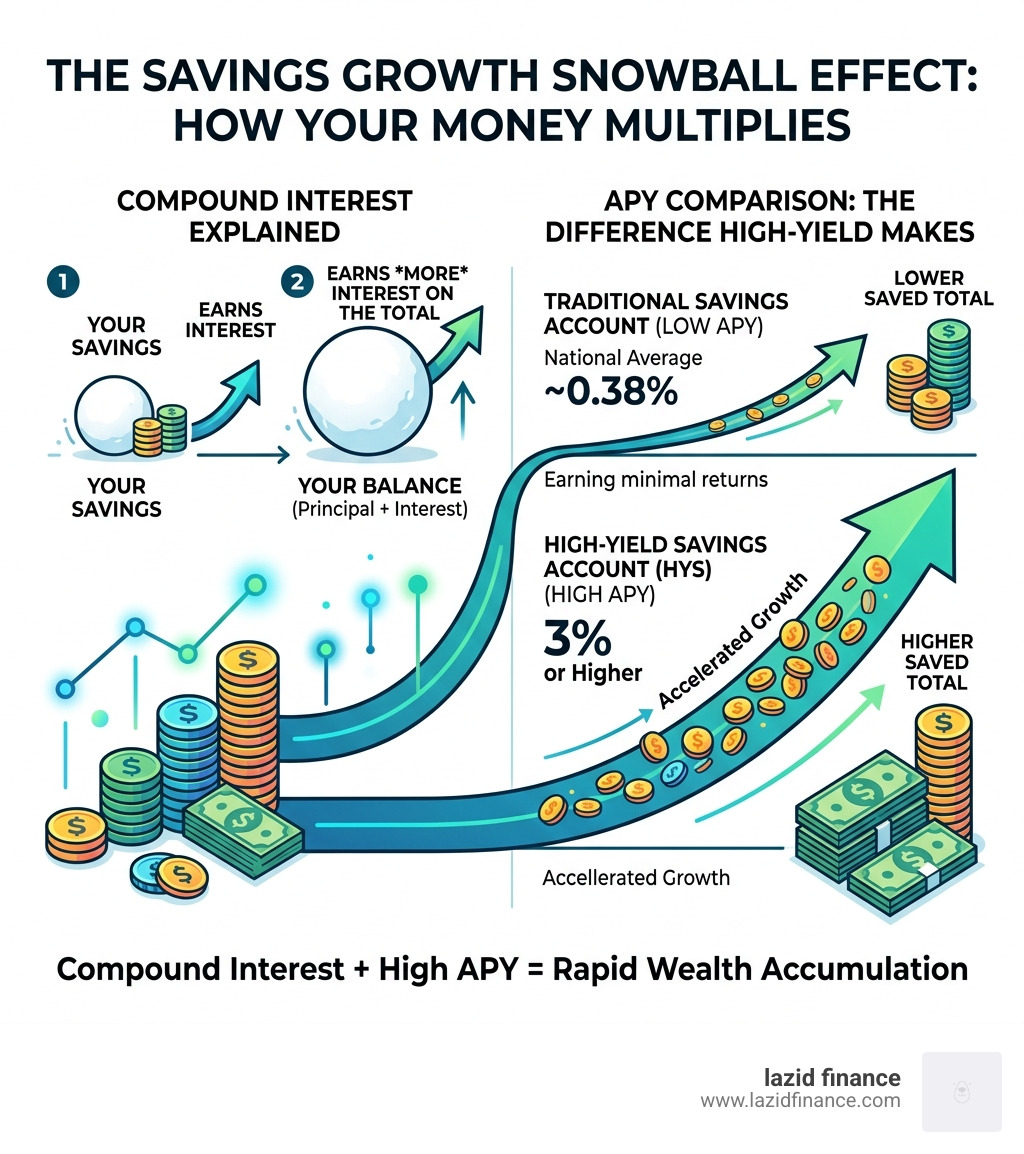 THE SAVINGS GROWTH SNOWBALL EFFECT: HOW YOUR MONEY MULTIPLIES

COMPOUND INTEREST EXPLAINED

1

YOUR SAVINGS

EARNS INTEREST

YOUR SAVINGS

2

EARNS *MORE* INTEREST ON THE TOTAL

YOUR BALANCE (Principal + Interest)

APY COMPARISON: THE DIFFERENCE HIGH-YIELD MAKES

TRADITIONAL SAVINGS ACCOUNT (LOW APY)

National Average

~0.38%

LOWER SAVED TOTAL

Earning minimal returns

HIGH-YIELD SAVINGS ACCOUNT (HYS) (HIGH APY)

3% or Higher

Accelerated Growth

HIGHER SAVED TOTAL

Accellerated Growth

Compound Interest + High APY = Rapid Wealth Accumulation

lazid finance
www.lazidfinance.com