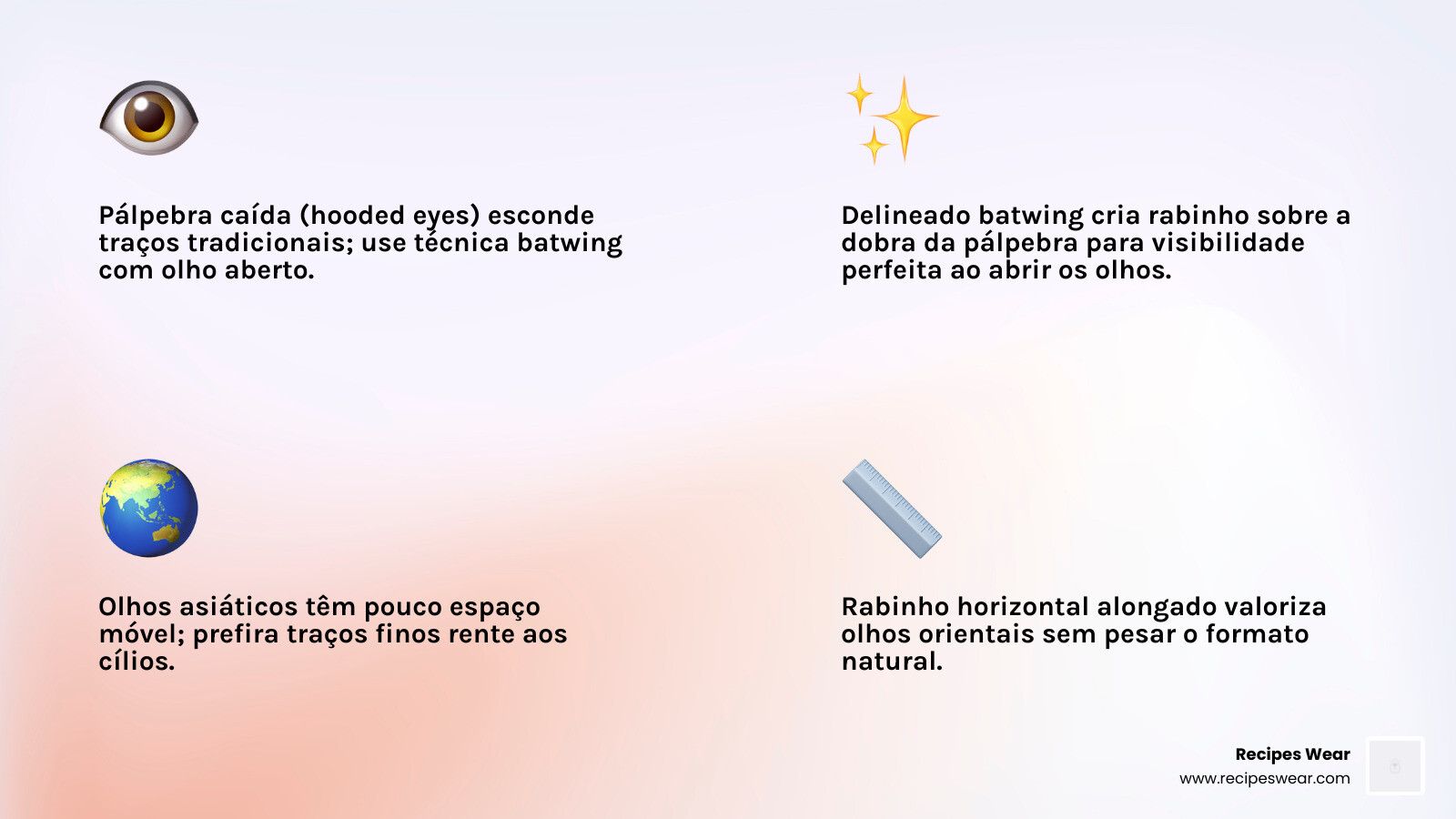 Pálpebra caída (hooded eyes) esconde traços tradicionais; use técnica batwing com olho aberto.

Delineado batwing cria rabinho sobre a dobra da pálpebra para visibilidade perfeita ao abrir os olhos.

Olhos asiáticos têm pouco espaço móvel; prefira traços finos rente aos cílios.

Rabinho horizontal alongado valoriza olhos orientais sem pesar o formato natural.

Recipes Wear
www.recipeswear.com