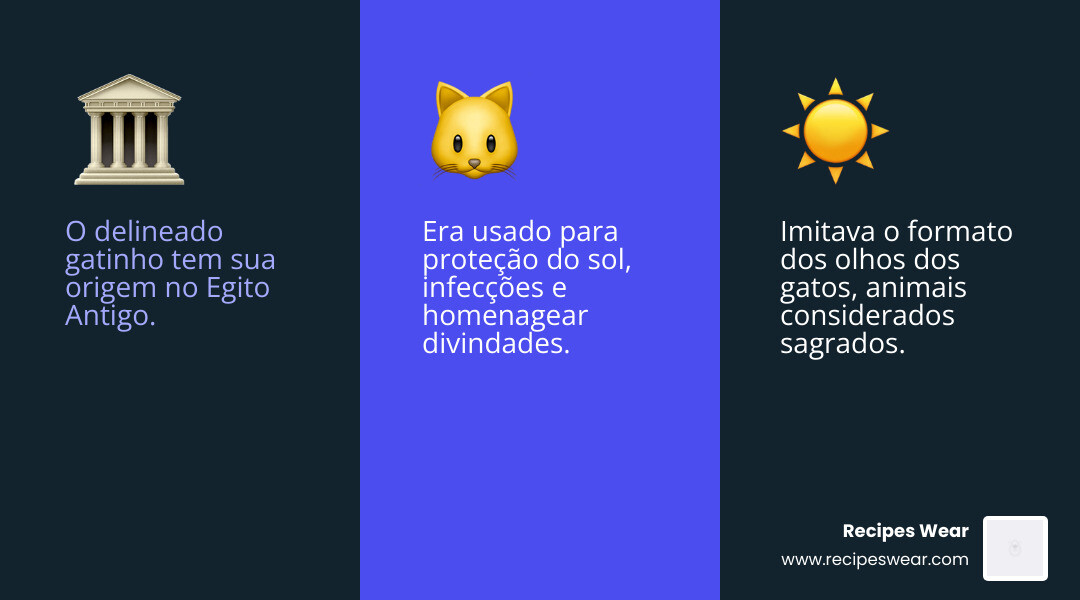 O delineado gatinho tem sua origem no Egito Antigo.

Era usado para proteção do sol, infecções e homenagear divindades.

Imitava o formato dos olhos dos gatos, animais considerados sagrados.

Recipes Wear
www.recipeswear.com