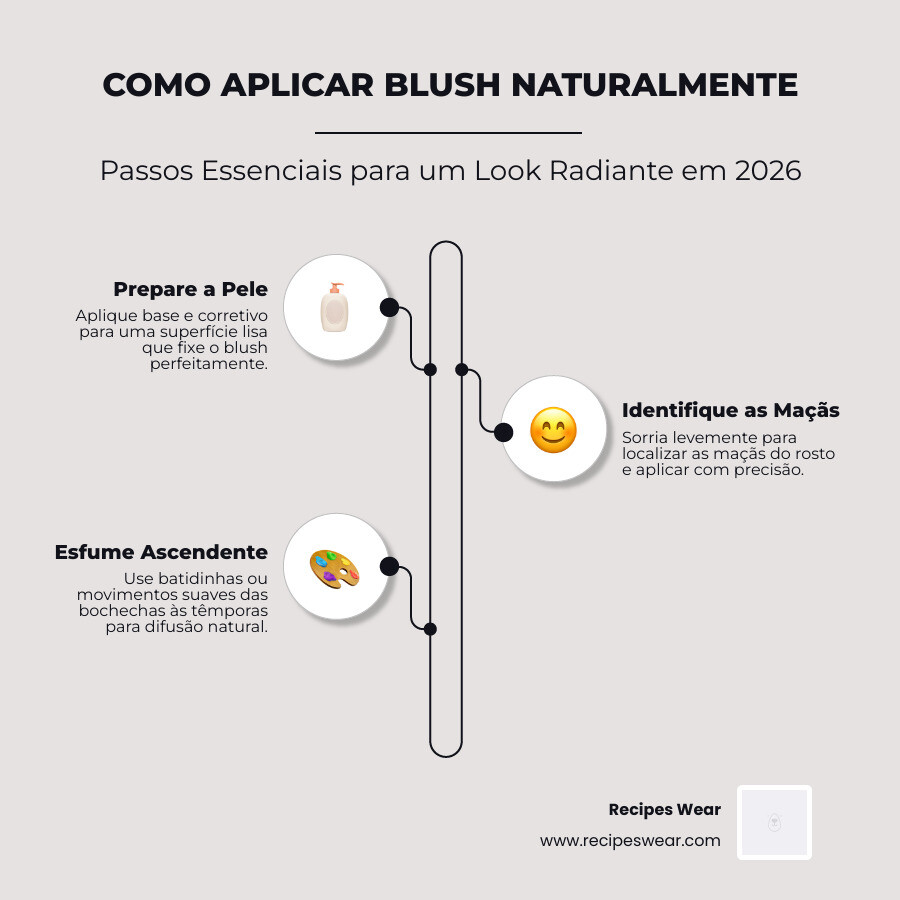 COMO APLICAR BLUSH NATURALMENTE

Passos Essenciais para um Look Radiante em 2026

Prepare a Pele
Aplique base e corretivo para uma superfície lisa que fixe o blush perfeitamente.

Identifique as Maçãs
Sorria levemente para localizar as maçãs do rosto e aplicar com precisão.

Esfume Ascendente
Use batidinhas ou movimentos suaves das bochechas às têmporas para difusão natural.

Recipes Wear
www.recipeswear.com