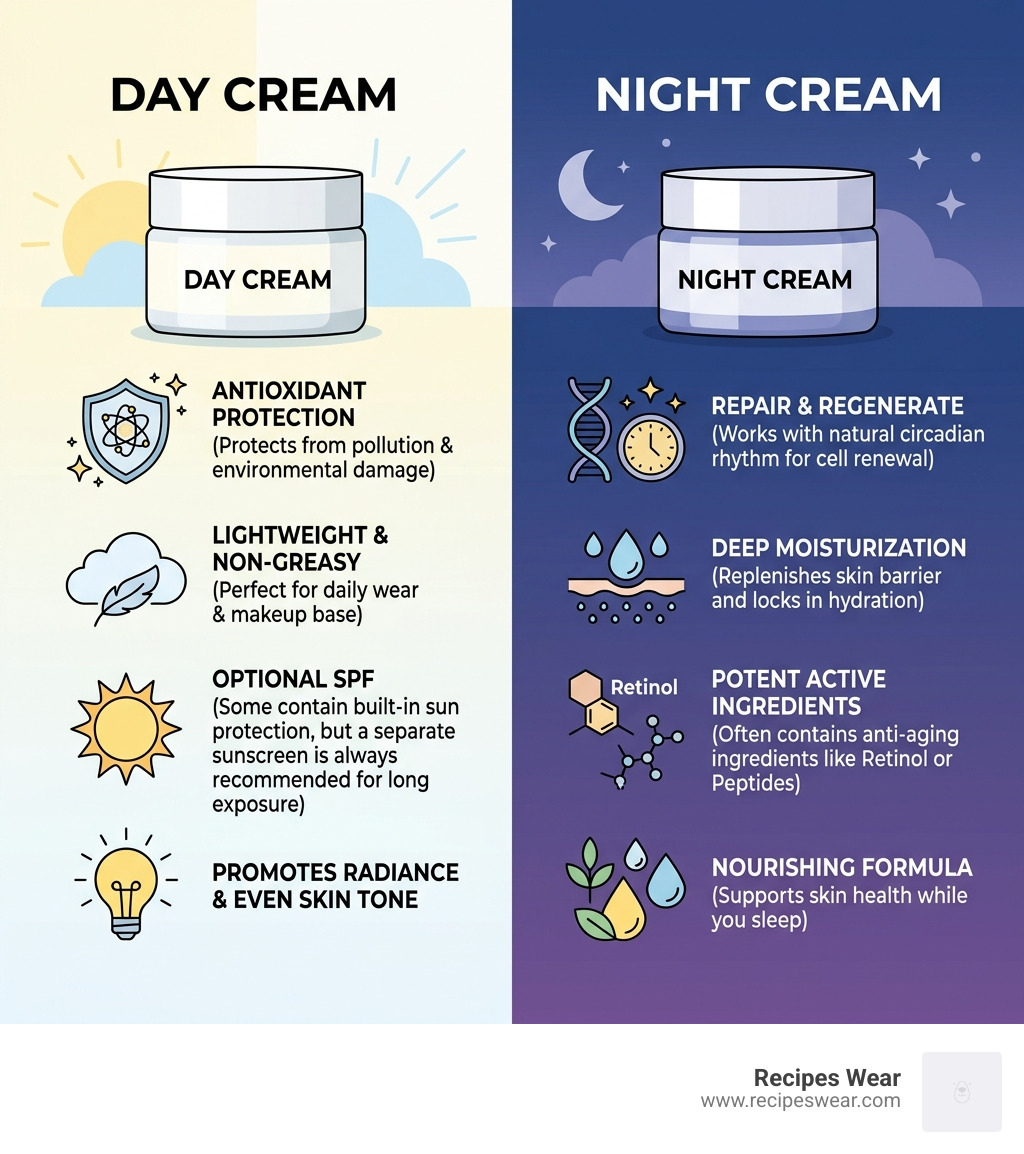 DAY CREAM

DAY CREAM

ANTIOXIDANT PROTECTION
(Protects from pollution & environmental damage)

LIGHTWEIGHT & NON-GREASY
(Perfect for daily wear & makeup base)

OPTIONAL SPF
(Some contain built-in sun protection, but a separate sunscreen is always recommended for long exposure)

PROMOTES RADIANCE & EVEN SKIN TONE

NIGHT CREAM

NIGHT CREAM

REPAIR & REGENERATE
(Works with natural circadian rhythm for cell renewal)

DEEP MOISTURIZATION
(Replenishes skin barrier and locks in hydration)

Retinol

POTENT ACTIVE INGREDIENTS
(Often contains anti-aging ingredients like Retinol or Peptides)

NOURISHING FORMULA
(Supports skin health while you sleep)

Recipes Wear
www.recipeswear.com