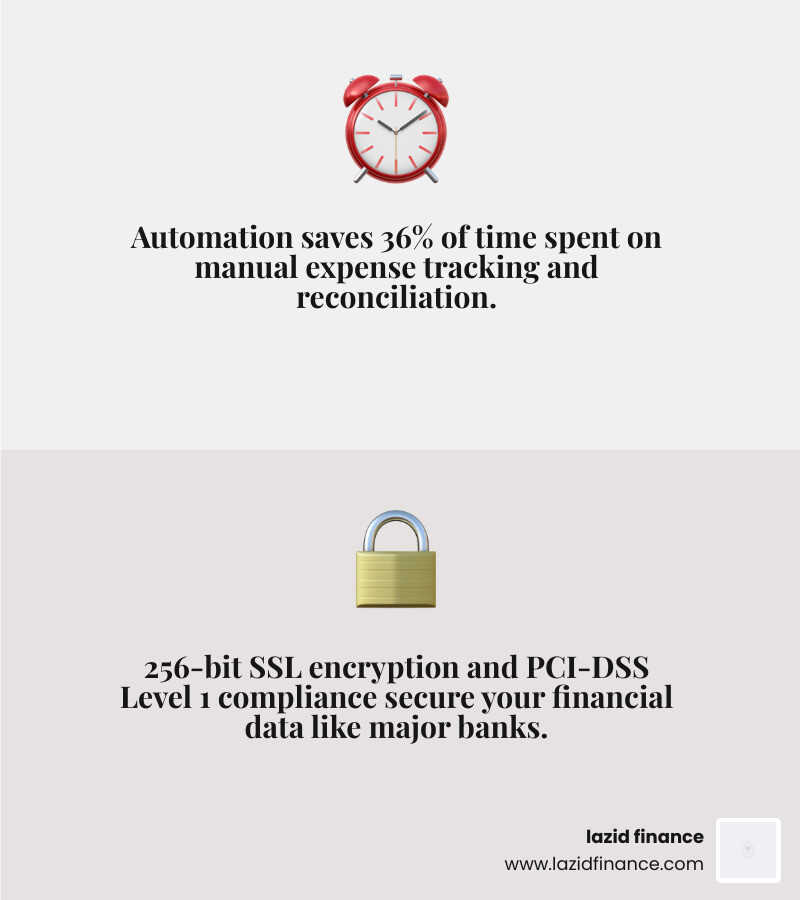 Automation saves 36% of time spent on manual expense tracking and reconciliation.

256-bit SSL encryption and PCI-DSS Level 1 compliance secure your financial data like major banks.

lazid finance
www.lazidfinance.com