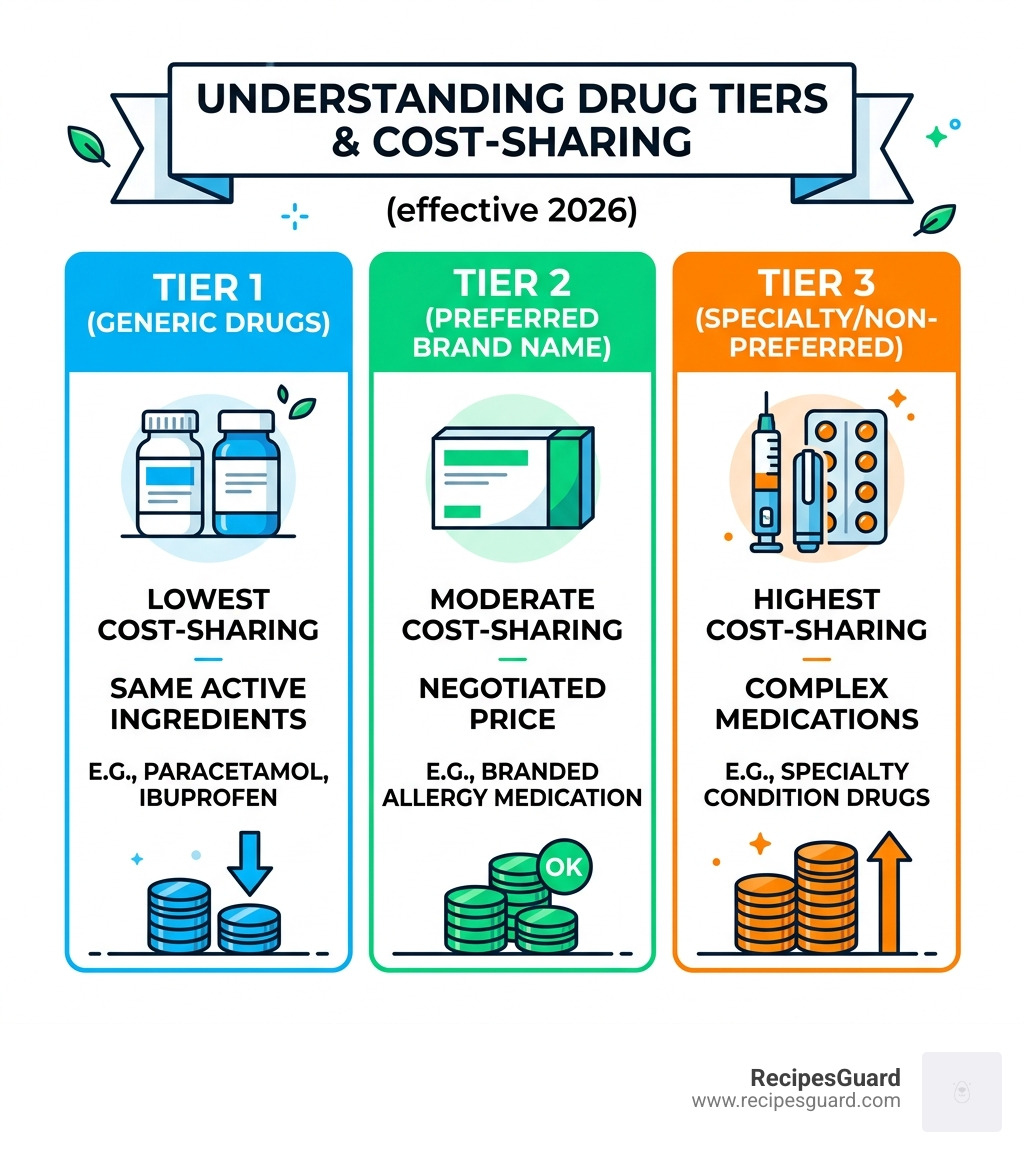 UNDERSTANDING DRUG TIERS & COST-SHARING

(effective 2026)

TIER 1
(GENERIC DRUGS)

LOWEST COST-SHARING

SAME ACTIVE INGREDIENTS

E.G., PARACETAMOL, IBUPROFEN

TIER 2
(PREFERRED BRAND NAME)

MODERATE COST-SHARING

NEGOTIATED PRICE

E.G., BRANDED ALLERGY MEDICATION

OK

TIER 3
(SPECIALTY/NON-PREFERRED)

HIGHEST COST-SHARING

COMPLEX MEDICATIONS

E.G., SPECIALTY CONDITION DRUGS

RecipesGuard
www.recipesguard.com