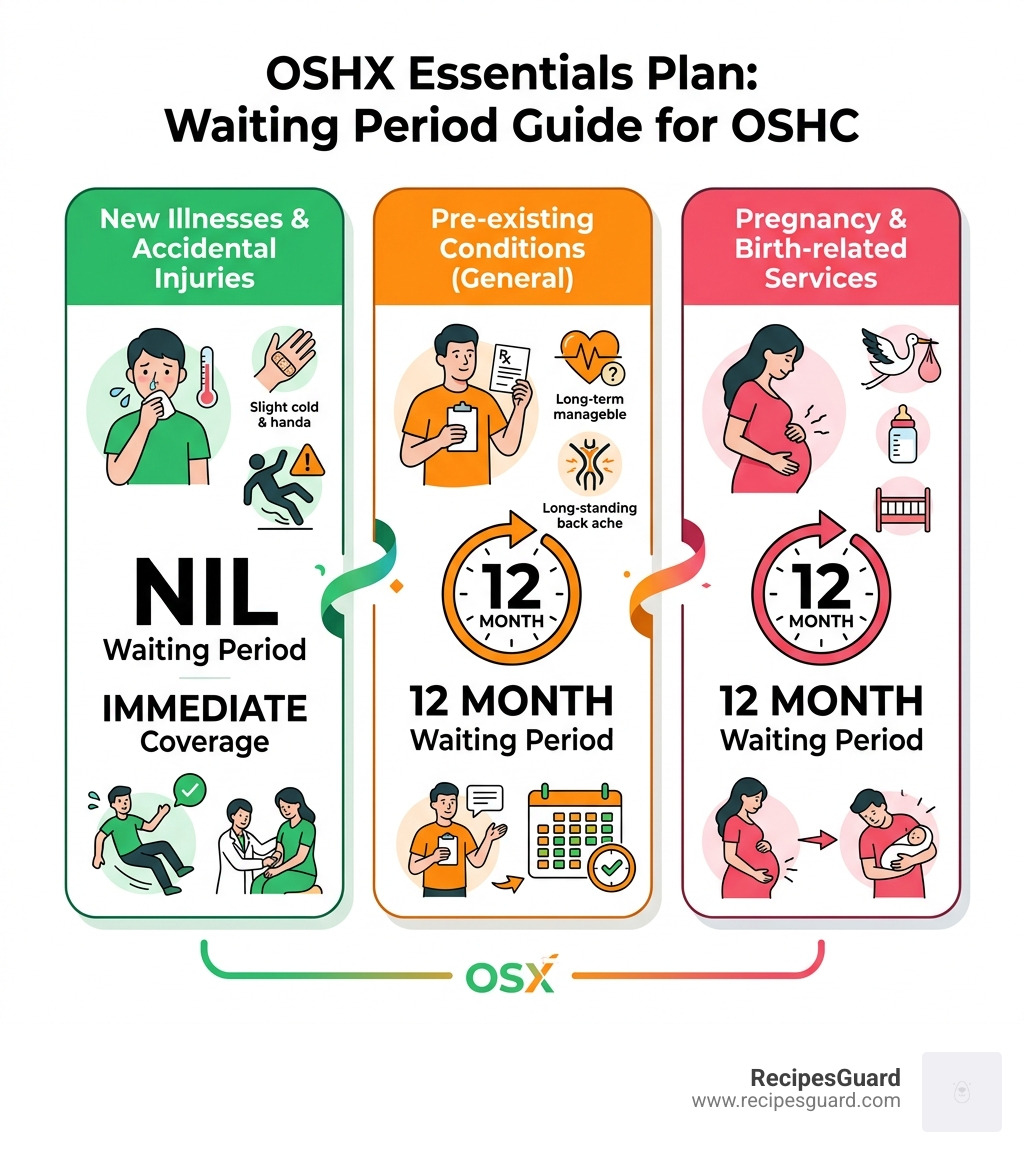 OSHX Essentials Plan:
Waiting Period Guide for OSHC

New Illnesses & Accidental Injuries

Slight cold & handa

NIL
Waiting Period

IMMEDIATE
Coverage

Pre-existing Conditions (General)

Rx

Long-term manageble

Long-standing back ache

12
MONTH

12 MONTH
Waiting Period

Pregnancy & Birth-related Services

12
MONTH

12 MONTH
Waiting Period

OSX

RecipesGuard
www.recipesguard.com