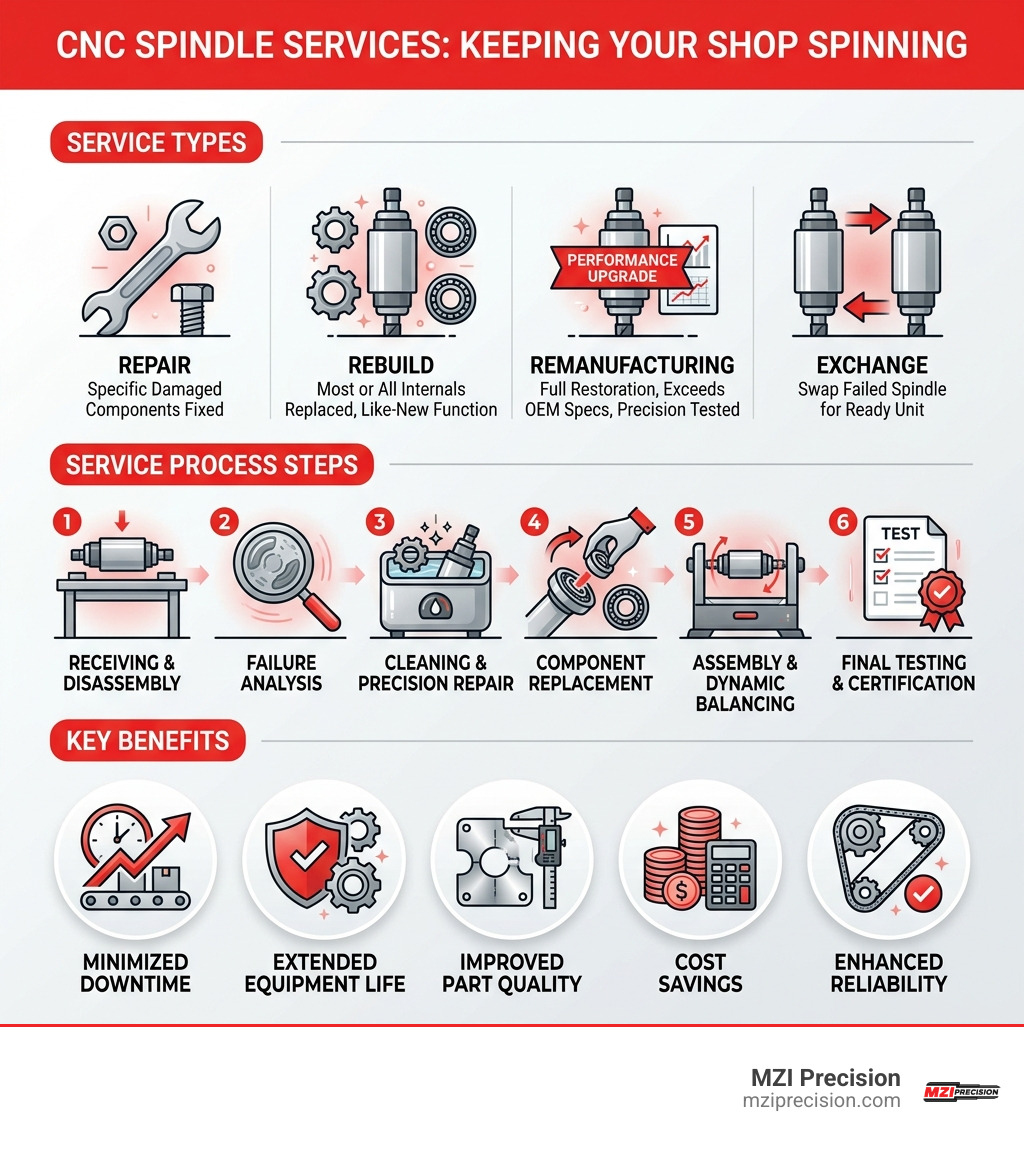 CNC SPINDLE SERVICES: KEEPING YOUR SHOP SPINNING

SERVICE TYPES

REPAIR
Specific Damaged Components Fixed

REBUILD
Most or All Internals Replaced, Like-New Function

PERFORMANCE UPGRADE

REMANUFACTURING
Full Restoration, Exceeds OEM Specs, Precision Tested

EXCHANGE
Swap Failed Spindle for Ready Unit

SERVICE PROCESS STEPS

1
RECEIVING & DISASSEMBLY

2
FAILURE ANALYSIS

3
CLEANING & PRECISION REPAIR

4
COMPONENT REPLACEMENT

5
ASSEMBLY & DYNAMIC BALANCING

6
TEST
FINAL TESTING & CERTIFICATION

KEY BENEFITS

MINIMIZED DOWNTIME

EXTENDED EQUIPMENT LIFE

IMPROVED PART QUALITY

COST SAVINGS

ENHANCED RELIABILITY

MZI Precision
mziprecision.com
MZI PRECISION