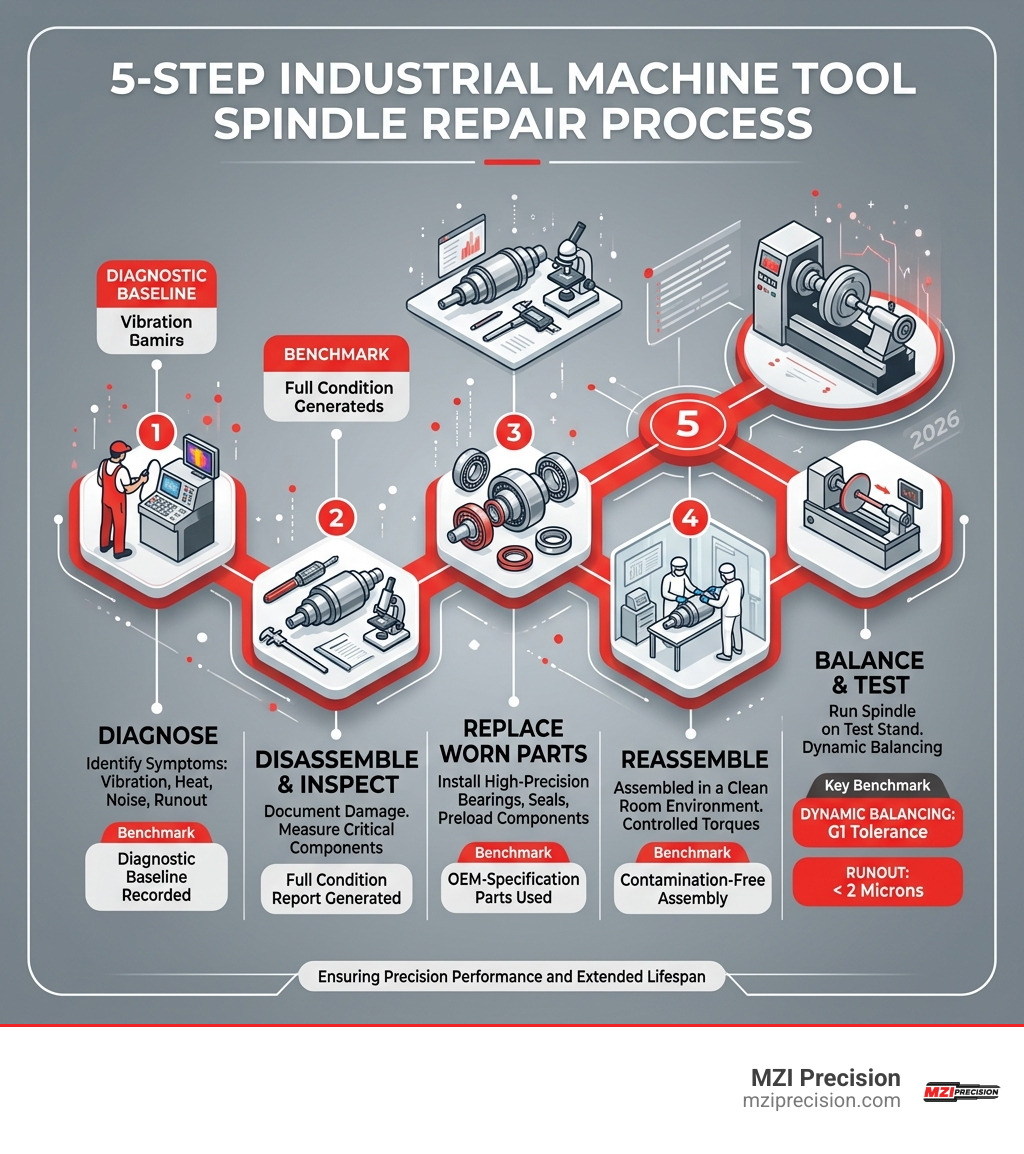 5-STEP INDUSTRIAL MACHINE TOOL SPINDLE REPAIR PROCESS

DIAGNOSTIC BASELINE
Vibration Bamirs

BENCHMARK
Full Condition Generateds

1

2

3

4

5

2026

DIAGNOSE
Identify Symptoms: Vibration, Heat, Noise, Runout
Benchmark
Diagnostic Baseline Recorded

DISASSEMBLE & INSPECT
Document Damage. Measure Critical Components
Full Condition Report Generated

REPLACE WORN PARTS
Install High-Precision Bearings, Seals, Preload Components
Benchmark
OEM-Specification Parts Used

REASSEMBLE
Assembled in a Clean Room Environment. Controlled Torques
Benchmark
Contamination-Free Assembly

BALANCE & TEST
Run Spindle on Test Stand. Dynamic Balancing
Key Benchmark
DYNAMIC BALANCING: G1 Tolerance
RUNOUT: < 2 Microns

Ensuring Precision Performance and Extended Lifespan

MZI Precision
mziprecision.com
MZI PRECISION