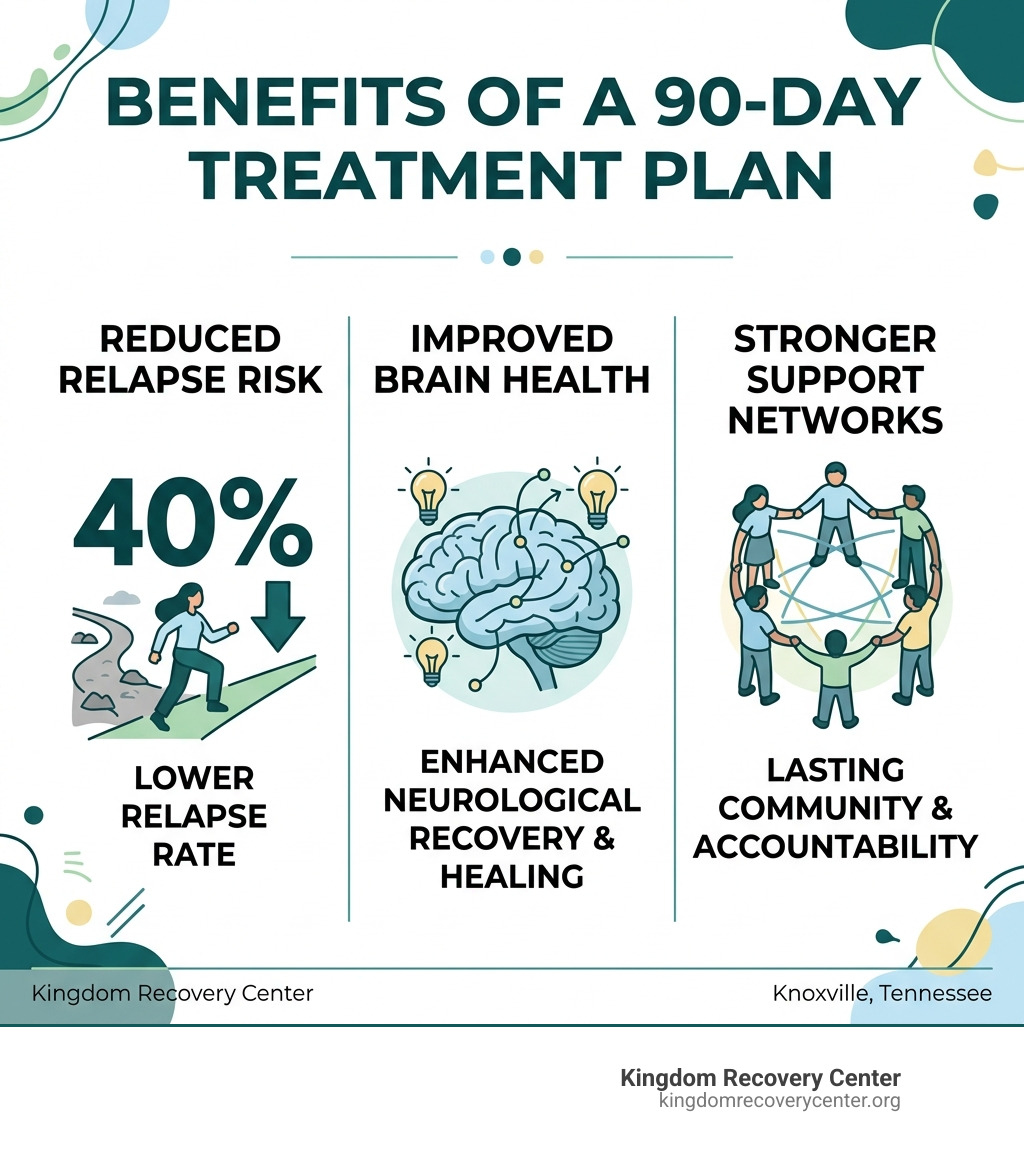 BENEFITS OF A 90-DAY TREATMENT PLAN

REDUCED RELAPSE RISK

40%

LOWER RELAPSE RATE

IMPROVED BRAIN HEALTH

ENHANCED NEUROLOGICAL RECOVERY & HEALING

STRONGER SUPPORT NETWORKS

LASTING COMMUNITY & ACCOUNTABILITY

Kingdom Recovery Center

Knoxville, Tennessee

Kingdom Recovery Center
kingdomrecoverycenter.org