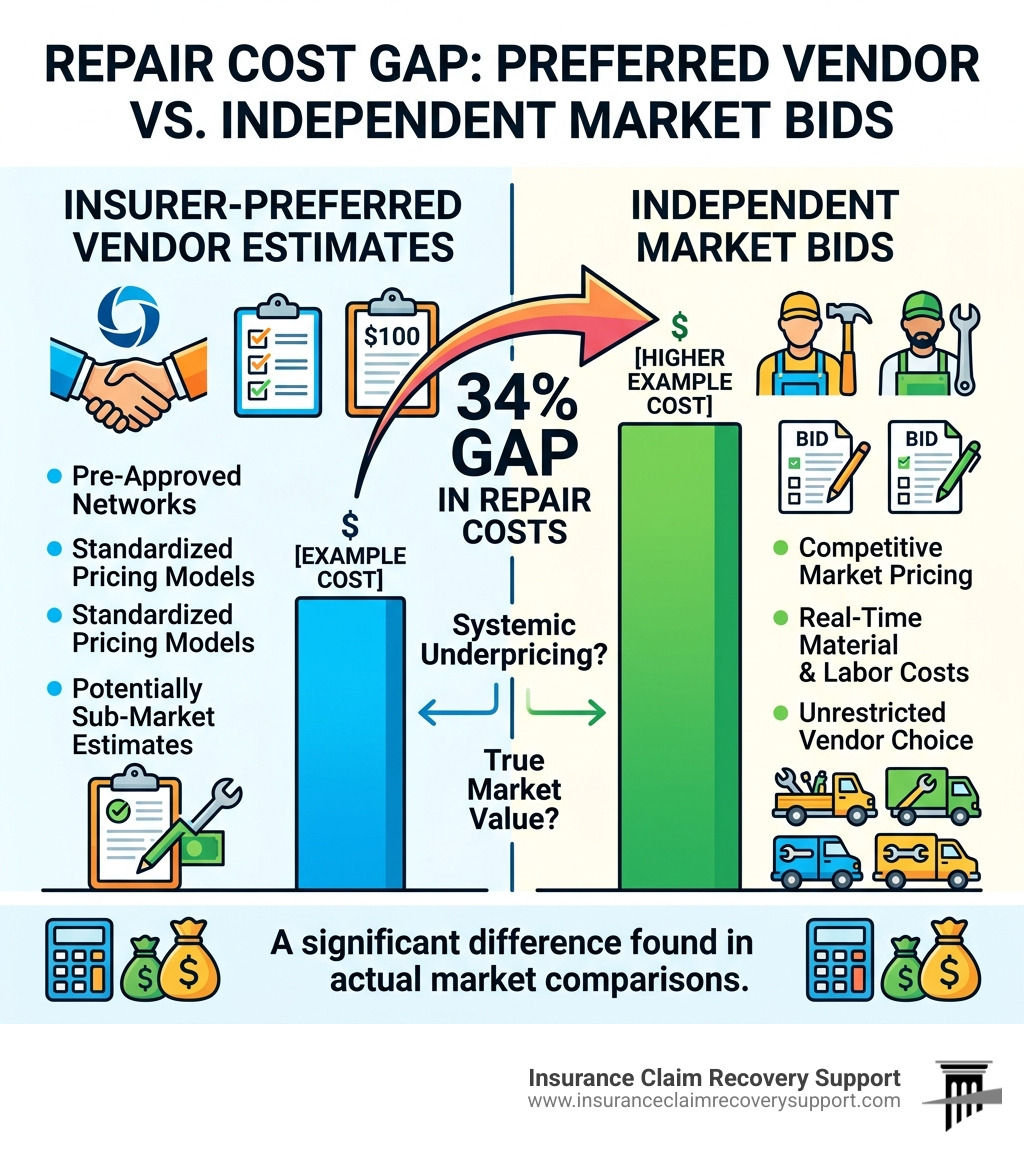 REPAIR COST GAP: PREFERRED VENDOR VS. INDEPENDENT MARKET BIDS

INSURER-PREFERRED VENDOR ESTIMATES

$100

- Pre-Approved Networks
- Standardized Pricing Models
- Standardized Pricing Models
- Potentially Sub-Market Estimates

$ [EXAMPLE COST]

34% GAP IN REPAIR COSTS

Systemic Underpricing?

True Market Value?

INDEPENDENT MARKET BIDS

$ [HIGHER EXAMPLE COST]

BID

BID

- Competitive Market Pricing
- Real-Time Material & Labor Costs
- Unrestricted Vendor Choice

A significant difference found in actual market comparisons.

Insurance Claim Recovery Support
www.insuranceclaimrecoverysupport.com