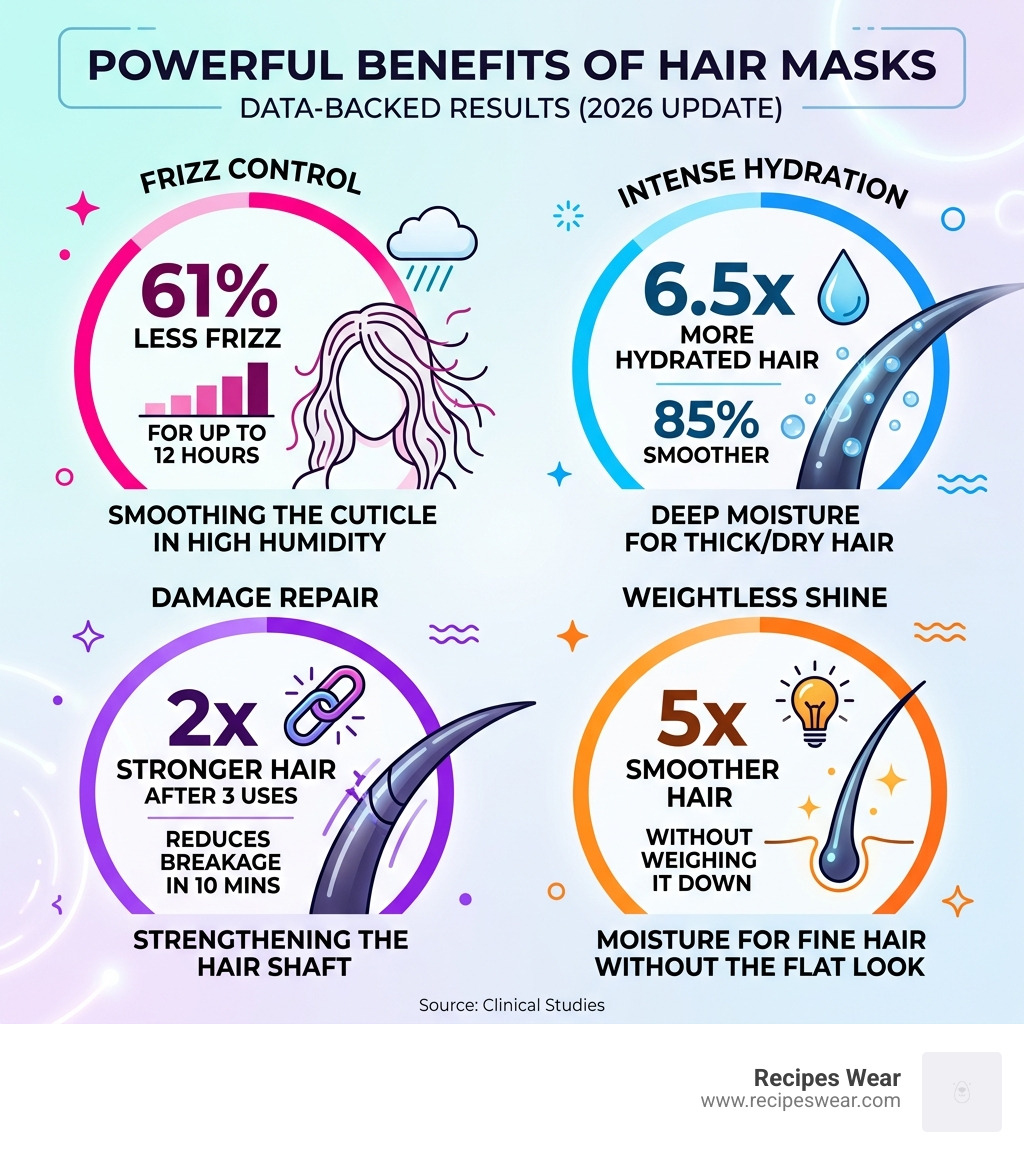 POWERFUL BENEFITS OF HAIR MASKS
DATA-BACKED RESULTS (2026 UPDATE)

FRIZZ CONTROL

61%
LESS FRIZZ

FOR UP TO 12 HOURS

SMOOTHING THE CUTICLE IN HIGH HUMIDITY

INTENSE HYDRATION

6.5x
MORE HYDRATED HAIR

85%
SMOOTHER

DEEP MOISTURE FOR THICK/DRY HAIR

DAMAGE REPAIR

2x
STRONGER HAIR
AFTER 3 USES

REDUCES BREAKAGE IN 10 MINS

STRENGTHENING THE HAIR SHAFT

WEIGHTLESS SHINE

5x
SMOOTHER HAIR

WITHOUT WEIGHING IT DOWN

MOISTURE FOR FINE HAIR WITHOUT THE FLAT LOOK

Source: Clinical Studies

Recipes Wear
www.recipeswear.com