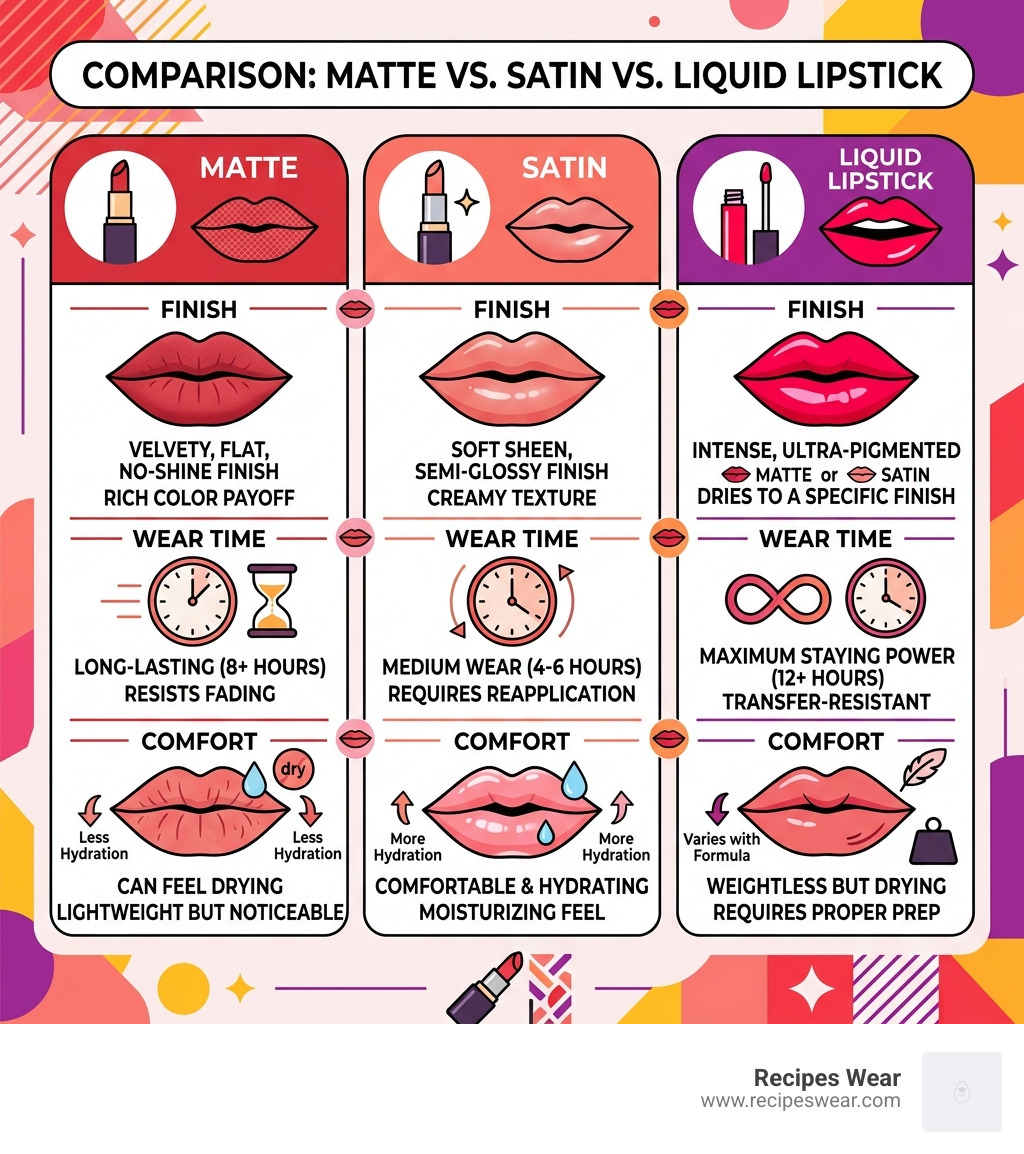 COMPARISON: MATTE VS. SATIN VS. LIQUID LIPSTICK

MATTE

FINISH

VELVETY, FLAT, NO-SHINE FINISH
RICH COLOR PAYOFF

WEAR TIME

LONG-LASTING (8+ HOURS)
RESISTS FADING

COMFORT

dry

Less Hydration

Less Hydration

CAN FEEL DRYING
LIGHTWEIGHT BUT NOTICEABLE

SATIN

FINISH

SOFT SHEEN, SEMI-GLOSSY FINISH
CREAMY TEXTURE

WEAR TIME

MEDIUM WEAR (4-6 HOURS)
REQUIRES REAPPLICATION

COMFORT

More Hydration

More Hydration

COMFORTABLE & HYDRATING
MOISTURIZING FEEL

LIQUID LIPSTICK

FINISH

INTENSE, ULTRA-PIGMENTED
MATTE or SATIN
DRIES TO A SPECIFIC FINISH

WEAR TIME

MAXIMUM STAYING POWER (12+ HOURS)
TRANSFER-RESISTANT

COMFORT

Varies with Formula

WEIGHTLESS BUT DRYING
REQUIRES PROPER PREP

Recipes Wear
www.recipeswear.com