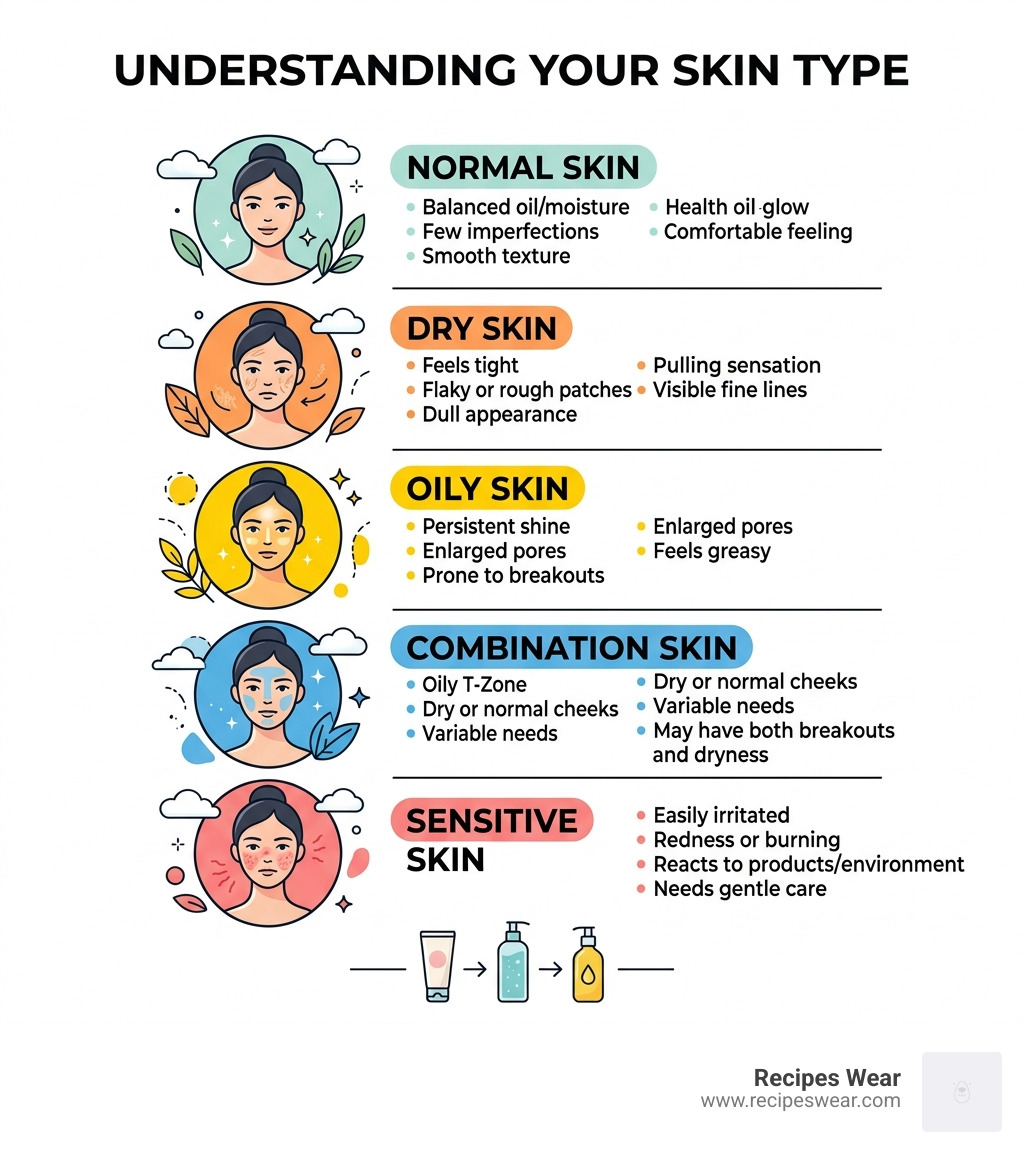 UNDERSTANDING YOUR SKIN TYPE

NORMAL SKIN

- Balanced oil/moisture
- Few imperfections
- Smooth texture
- Health oil glow
- Comfortable feeling

DRY SKIN

- Feels tight
- Flaky or rough patches
- Dull appearance
- Pulling sensation
- Visible fine lines

OILY SKIN

- Persistent shine
- Enlarged pores
- Prone to breakouts
- Enlarged pores
- Feels greasy

COMBINATION SKIN

- Oily T-Zone
- Dry or normal cheeks
- Variable needs
- Dry or normal cheeks
- Variable needs
- May have both breakouts and dryness

SENSITIVE SKIN

- Easily irritated
- Redness or burning
- Reacts to products/environment
- Needs gentle care

Recipes Wear
www.recipeswear.com