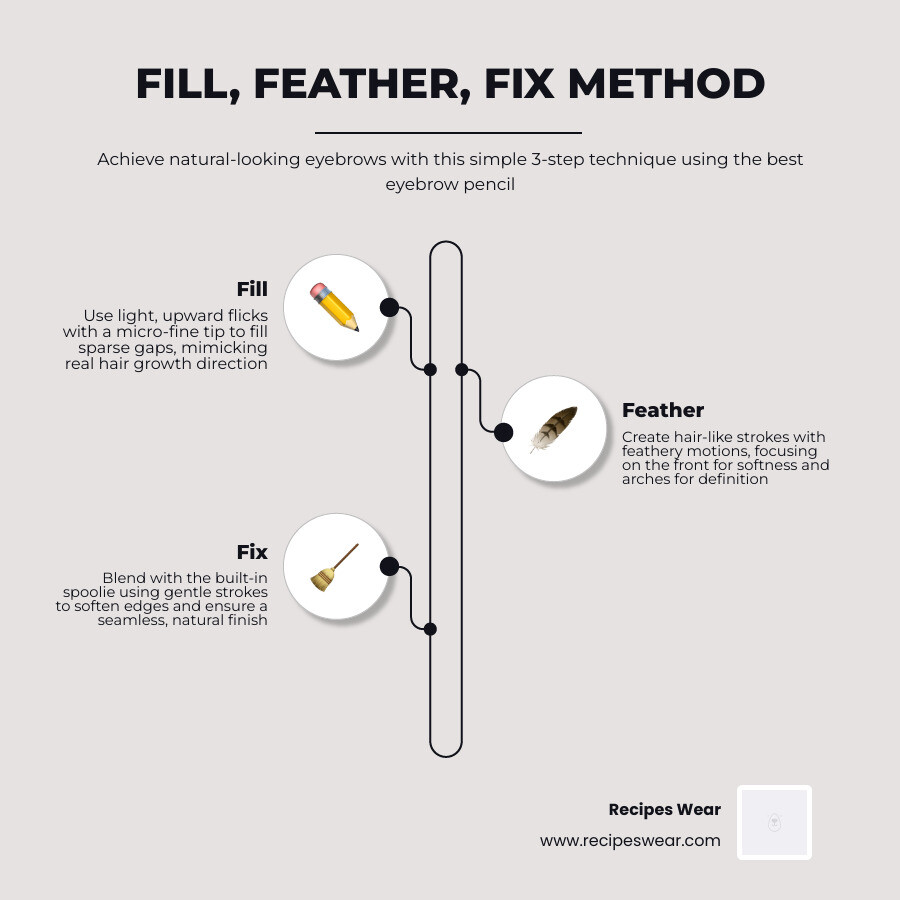 FILL, FEATHER, FIX METHOD

Achieve natural-looking eyebrows with this simple 3-step technique using the best eyebrow pencil

Fill
Use light, upward flicks with a micro-fine tip to fill sparse gaps, mimicking real hair growth direction

Feather
Create hair-like strokes with feathery motions, focusing on the front for softness and arches for definition

Fix
Blend with the built-in spoolie using gentle strokes to soften edges and ensure a seamless, natural finish

Recipes Wear
www.recipeswear.com