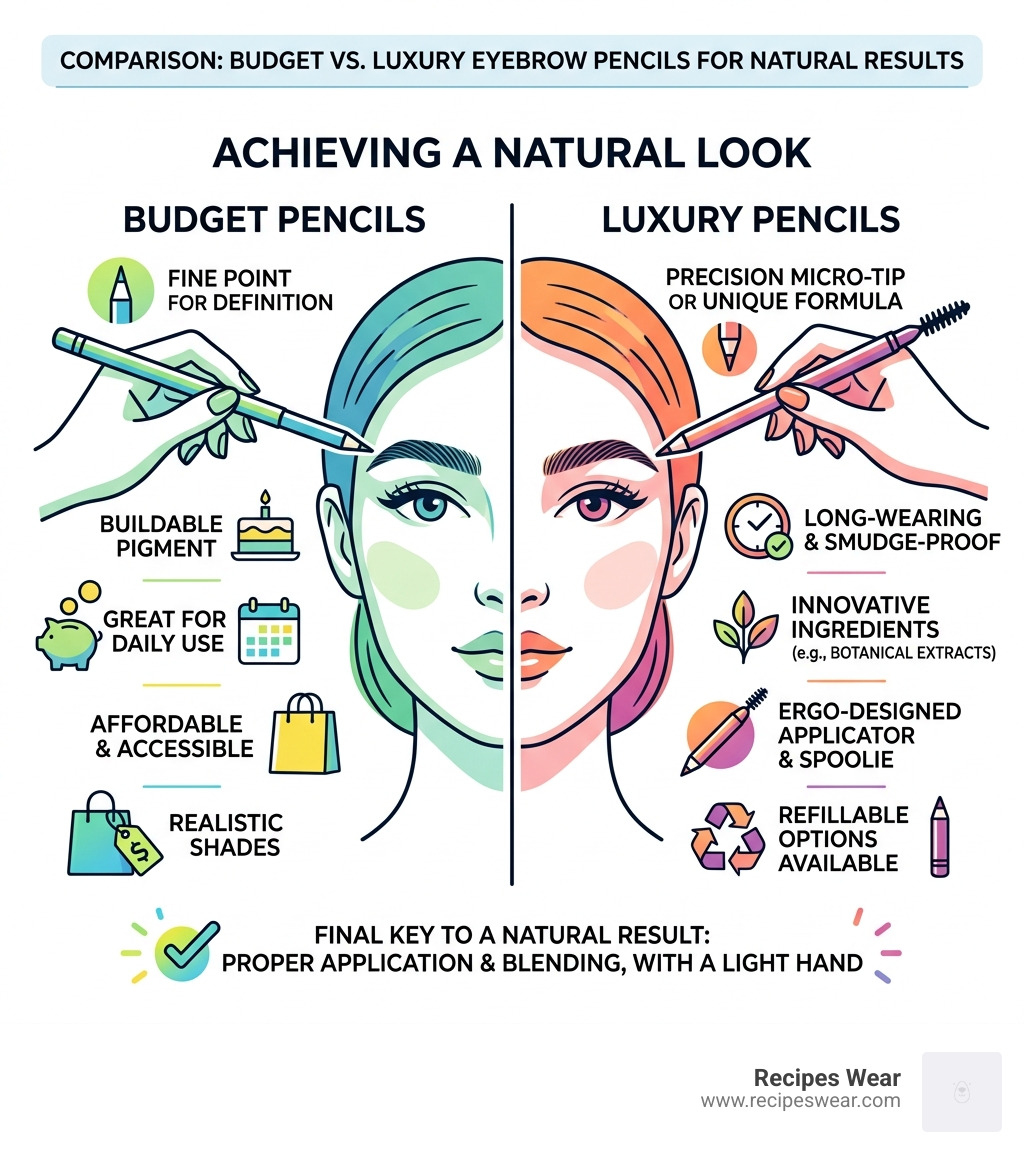 COMPARISON: BUDGET VS. LUXURY EYEBROW PENCILS FOR NATURAL RESULTS

ACHIEVING A NATURAL LOOK

BUDGET PENCILS

FINE POINT FOR DEFINITION

BUILDABLE PIGMENT

GREAT FOR DAILY USE

AFFORDABLE & ACCESSIBLE

REALISTIC SHADES

LUXURY PENCILS

PRECISION MICRO-TIP OR UNIQUE FORMULA

LONG-WEARING & SMUDGE-PROOF

INNOVATIVE INGREDIENTS (e.g., BOTANICAL EXTRACTS)

ERGO-DESIGNED APPLICATOR & SPOOLIE

REFILLABLE OPTIONS AVAILABLE

FINAL KEY TO A NATURAL RESULT: PROPER APPLICATION & BLENDING, WITH A LIGHT HAND

Recipes Wear
www.recipeswear.com