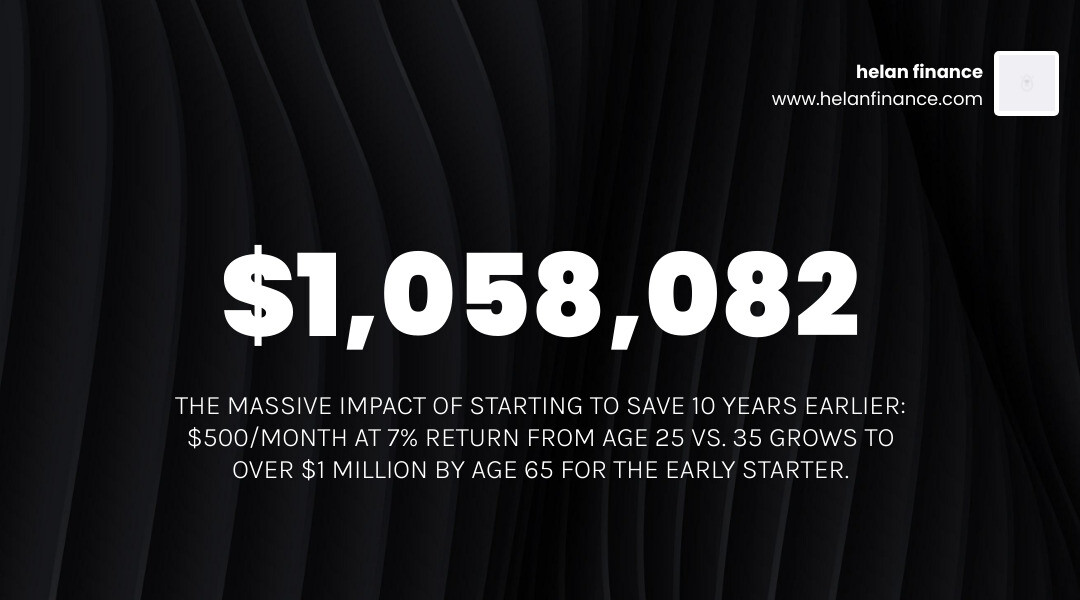 helan finance
www.helanfinance.com

$1,058,082

THE MASSIVE IMPACT OF STARTING TO SAVE 10 YEARS EARLIER: $500/MONTH AT 7% RETURN FROM AGE 25 VS. 35 GROWS TO OVER $1 MILLION BY AGE 65 FOR THE EARLY STARTER.