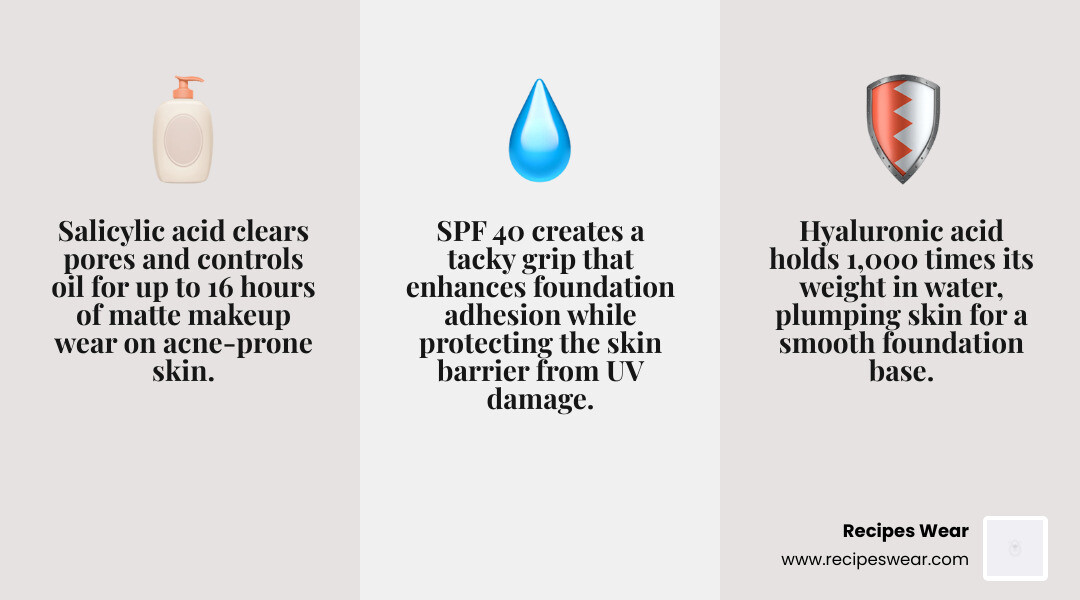 Salicylic acid clears pores and controls oil for up to 16 hours of matte makeup wear on acne-prone skin.

SPF 40 creates a tacky grip that enhances foundation adhesion while protecting the skin barrier from UV damage.

Hyaluronic acid holds 1,000 times its weight in water, plumping skin for a smooth foundation base.

Recipes Wear
www.recipeswear.com