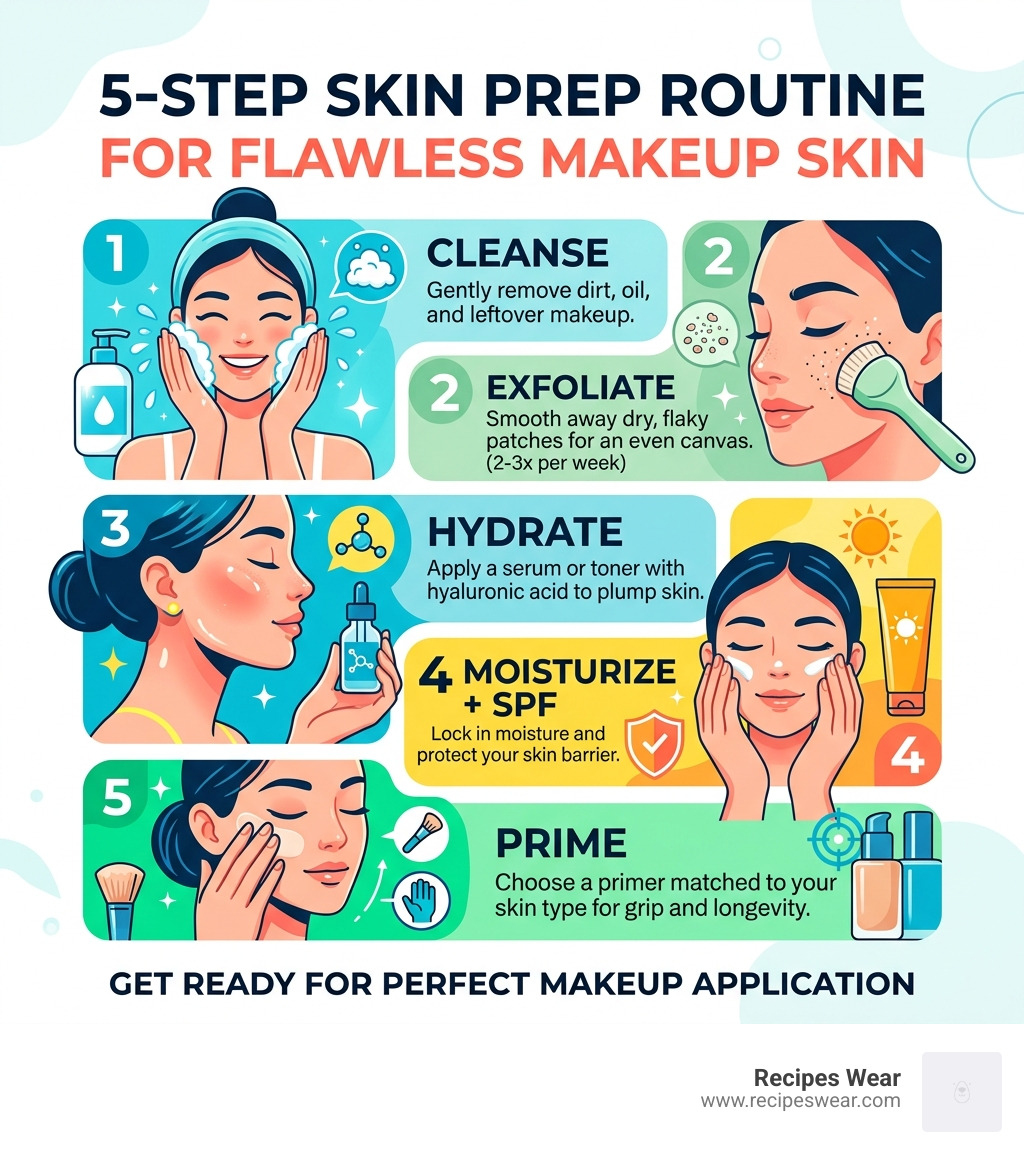 5-STEP SKIN PREP ROUTINE
FOR FLAWLESS MAKEUP SKIN

1

CLEANSE
Gently remove dirt, oil, and leftover makeup.

2

2 EXFOLIATE
Smooth away dry, flaky patches for an even canvas. (2-3x per week)

3

HYDRATE
Apply a serum or toner with hyaluronic acid to plump skin.

4 MOISTURIZE + SPF
Lock in moisture and protect your skin barrier.

4

5

PRIME
Choose a primer matched to your skin type for grip and longevity.

GET READY FOR PERFECT MAKEUP APPLICATION

Recipes Wear
www.recipeswear.com