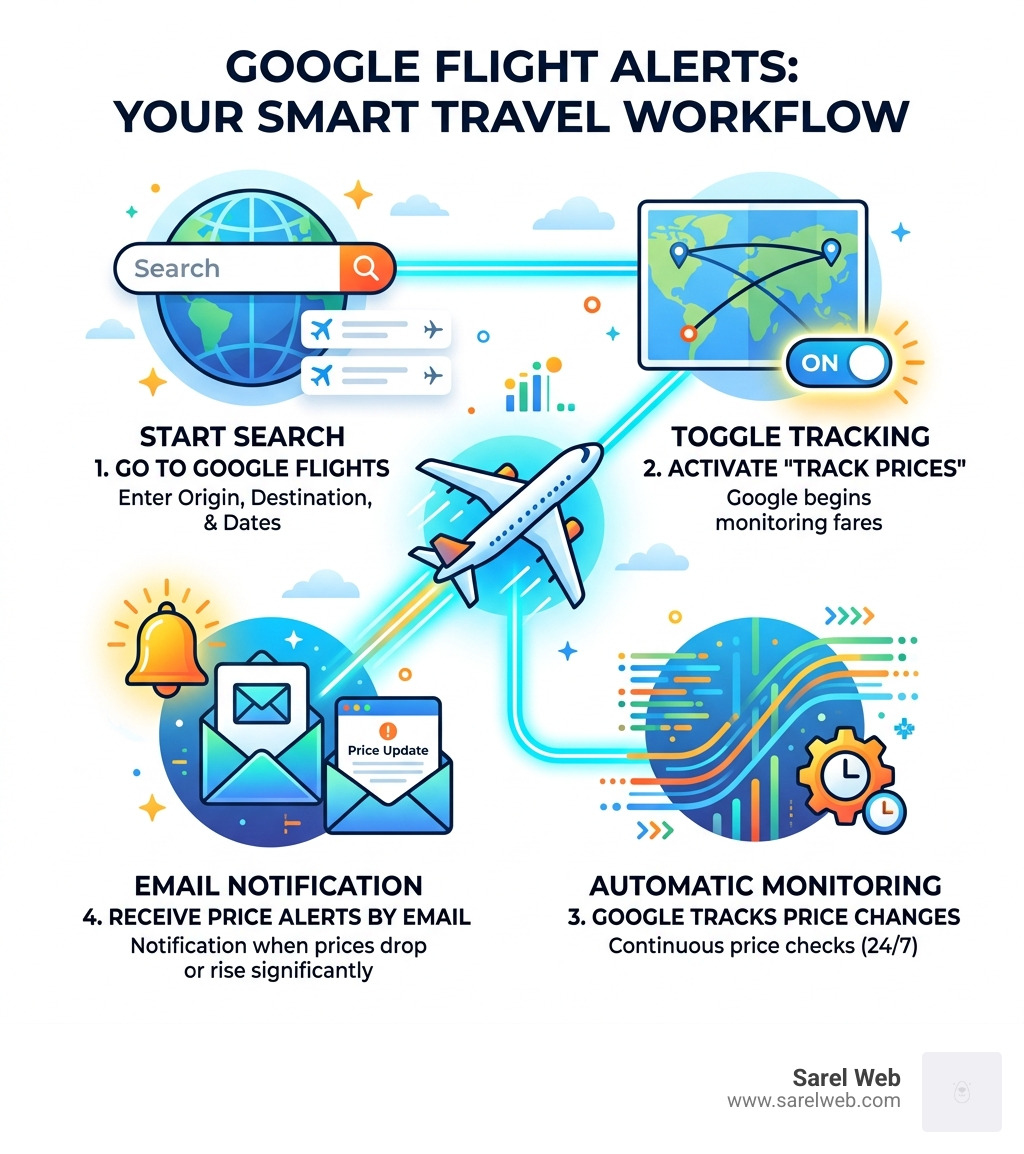 GOOGLE FLIGHT ALERTS:
YOUR SMART TRAVEL WORKFLOW

Search

ON

START SEARCH
1. GO TO GOOGLE FLIGHTS
Enter Origin, Destination, & Dates

TOGGLE TRACKING
2. ACTIVATE "TRACK PRICES"
Google begins monitoring fares

Price Update

EMAIL NOTIFICATION
4. RECEIVE PRICE ALERTS BY EMAIL
Notification when prices drop or rise significantly

AUTOMATIC MONITORING
3. GOOGLE TRACKS PRICE CHANGES
Continuous price checks (24/7)

Sarel Web
www.sarelweb.com