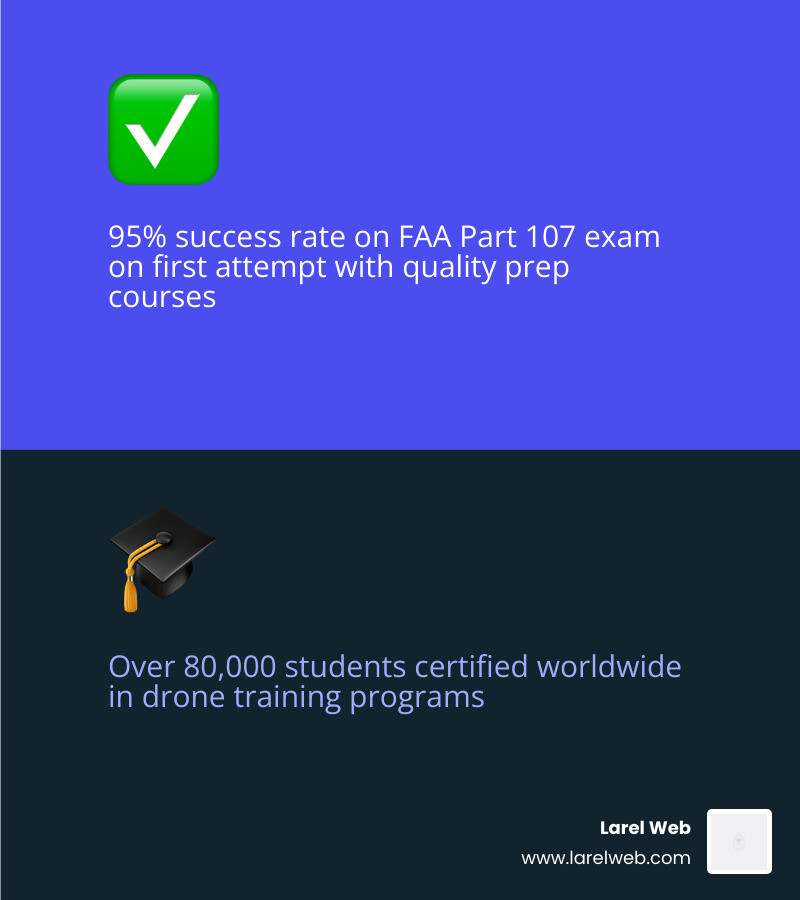 95% success rate on FAA Part 107 exam on first attempt with quality prep courses

Over 80,000 students certified worldwide in drone training programs

Larel Web
www.larelweb.com