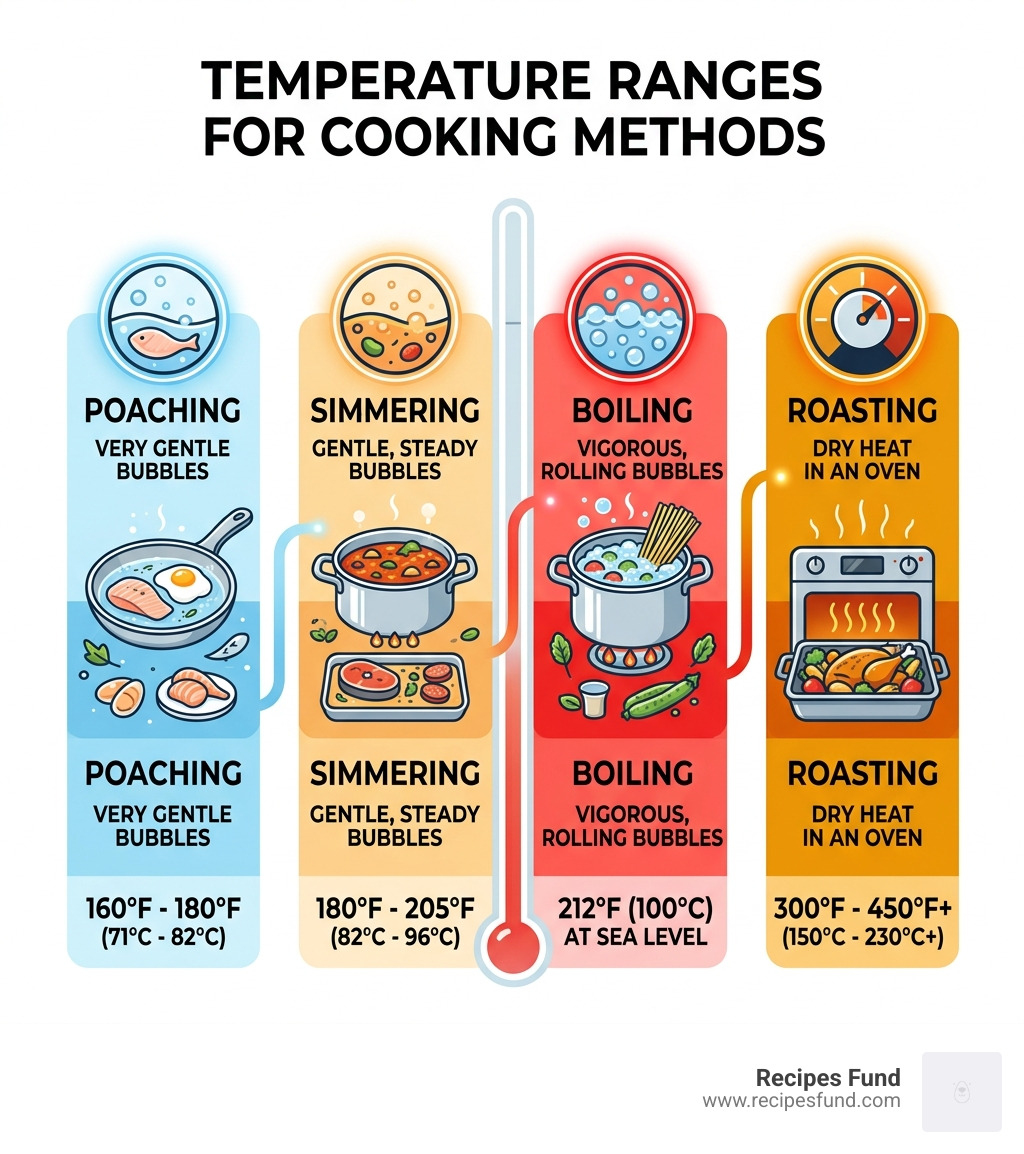 TEMPERATURE RANGES FOR COOKING METHODS

POACHING
VERY GENTLE BUBBLES

POACHING
VERY GENTLE BUBBLES

160°F - 180°F
(71°C - 82°C)

SIMMERING
GENTLE, STEADY BUBBLES

SIMMERING
GENTLE, STEADY BUBBLES

180°F - 205°F
(82°C - 96°C)

BOILING
VIGOROUS, ROLLING BUBBLES

BOILING
VIGOROUS, ROLLING BUBBLES

212°F (100°C)
AT SEA LEVEL

ROASTING
DRY HEAT IN AN OVEN

ROASTING
DRY HEAT IN AN OVEN

300°F - 450°F+
(150°C - 230°C+)

Recipes Fund
www.recipesfund.com