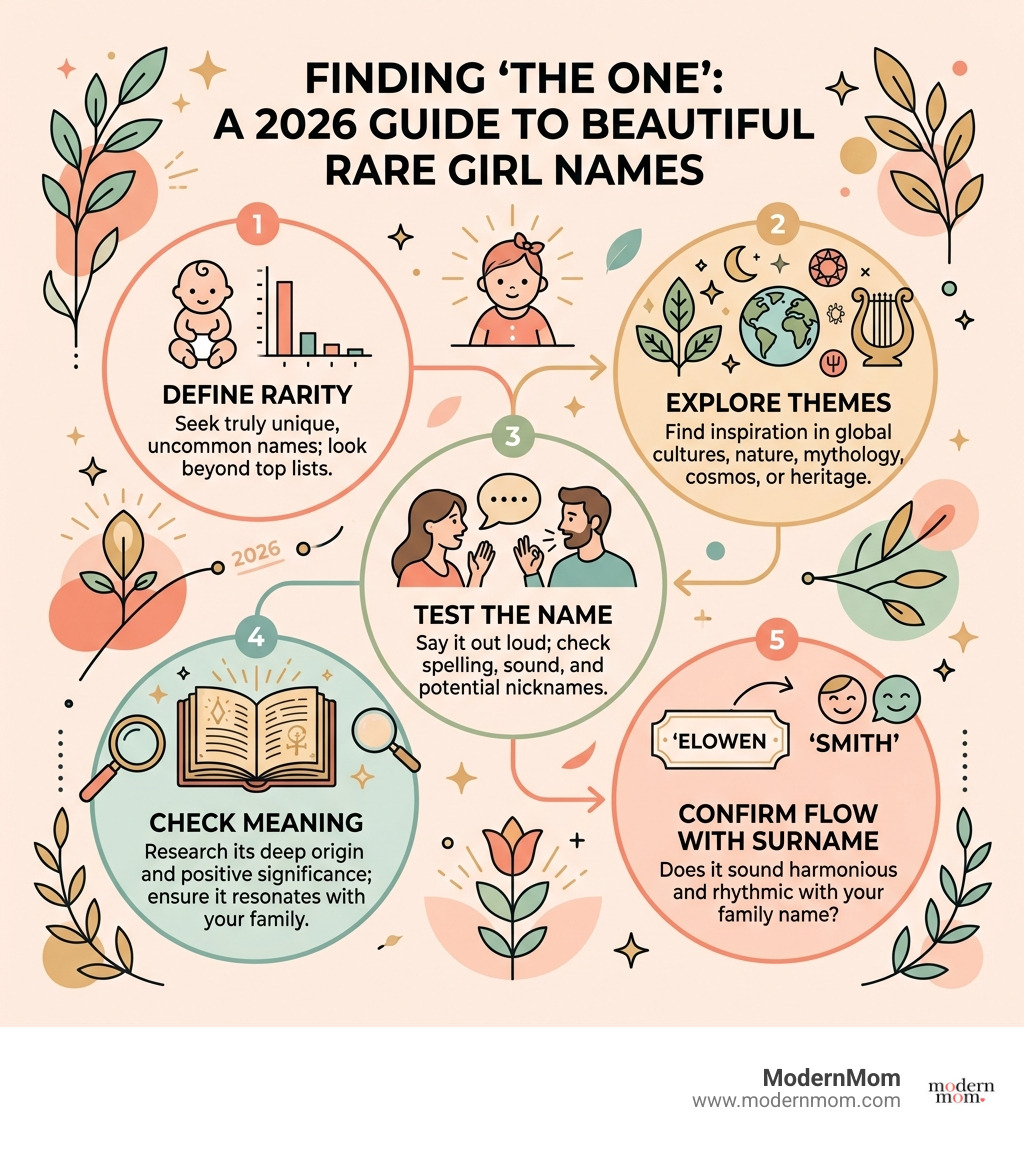 FINDING 'THE ONE': A 2026 GUIDE TO BEAUTIFUL RARE GIRL NAMES

1

DEFINE RARITY
Seek truly unique, uncommon names; look beyond top lists.

2

EXPLORE THEMES
Find inspiration in global cultures, nature, mythology, cosmos, or heritage.

3

....

TEST THE NAME
Say it out loud; check spelling, sound, and potential nicknames.

2026

4

CHECK MEANING
Research its deep origin and positive significance; ensure it resonates with your family.

5

'ELOWEN

'SMITH'

CONFIRM FLOW WITH SURNAME
Does it sound harmonious and rhythmic with your family name?

ModernMom
www.modernmom.com

modern mom.