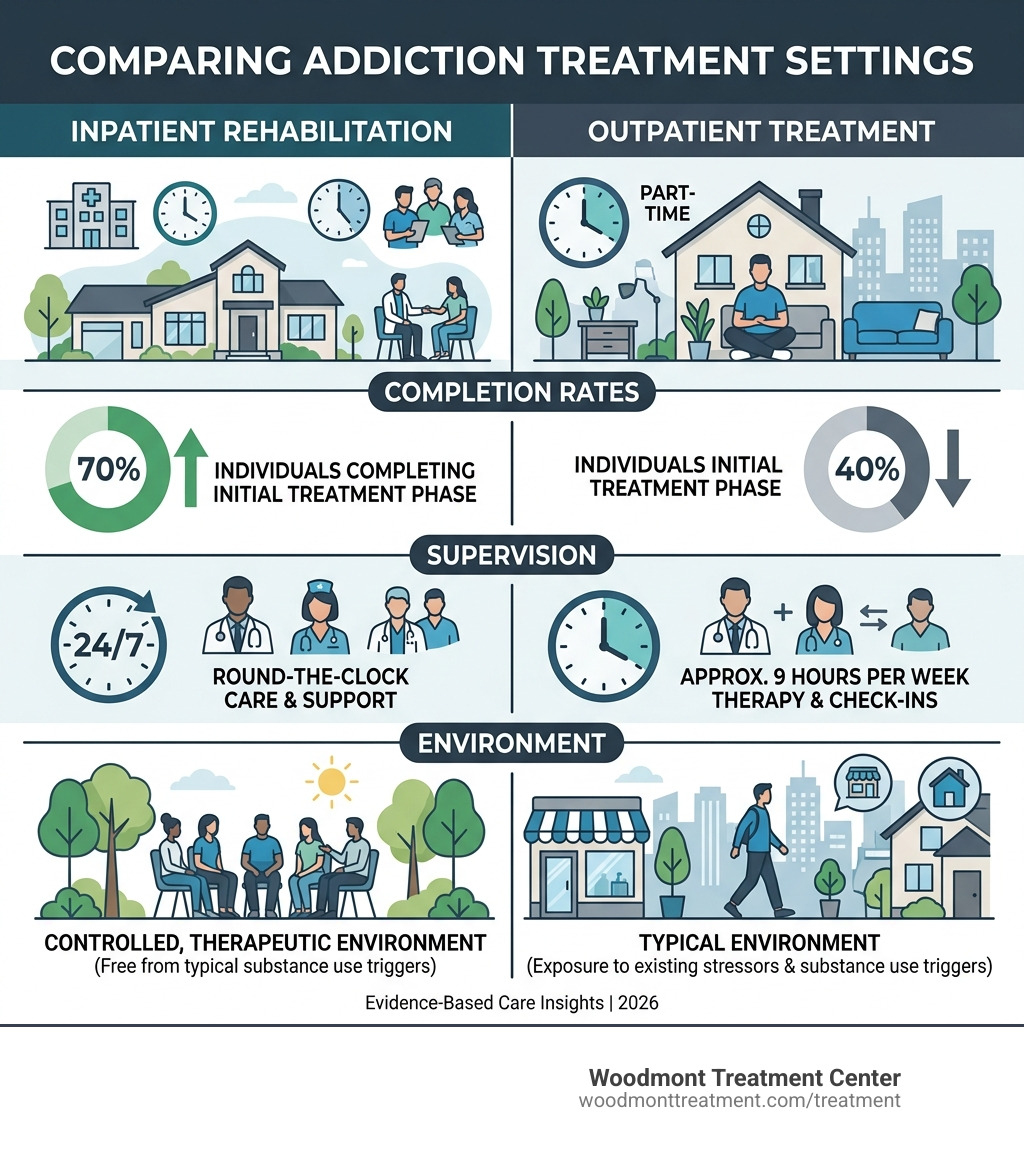 COMPARING ADDICTION TREATMENT SETTINGS

INPATIENT REHABILITATION

OUTPATIENT TREATMENT

PART-TIME

COMPLETION RATES

70%

INDIVIDUALS COMPLETING INITIAL TREATMENT PHASE

INDIVIDUALS INITIAL TREATMENT PHASE

40%

SUPERVISION

24/7

ROUND-THE-CLOCK CARE & SUPPORT

APPROX. 9 HOURS PER WEEK THERAPY & CHECK-INS

ENVIRONMENT

CONTROLLED, THERAPEUTIC ENVIRONMENT
(Free from typical substance use triggers)

TYPICAL ENVIRONMENT
(Exposure to existing stressors & substance use triggers)

Evidence-Based Care Insights | 2026

Woodmont Treatment Center
woodmonttreatment.com/treatment