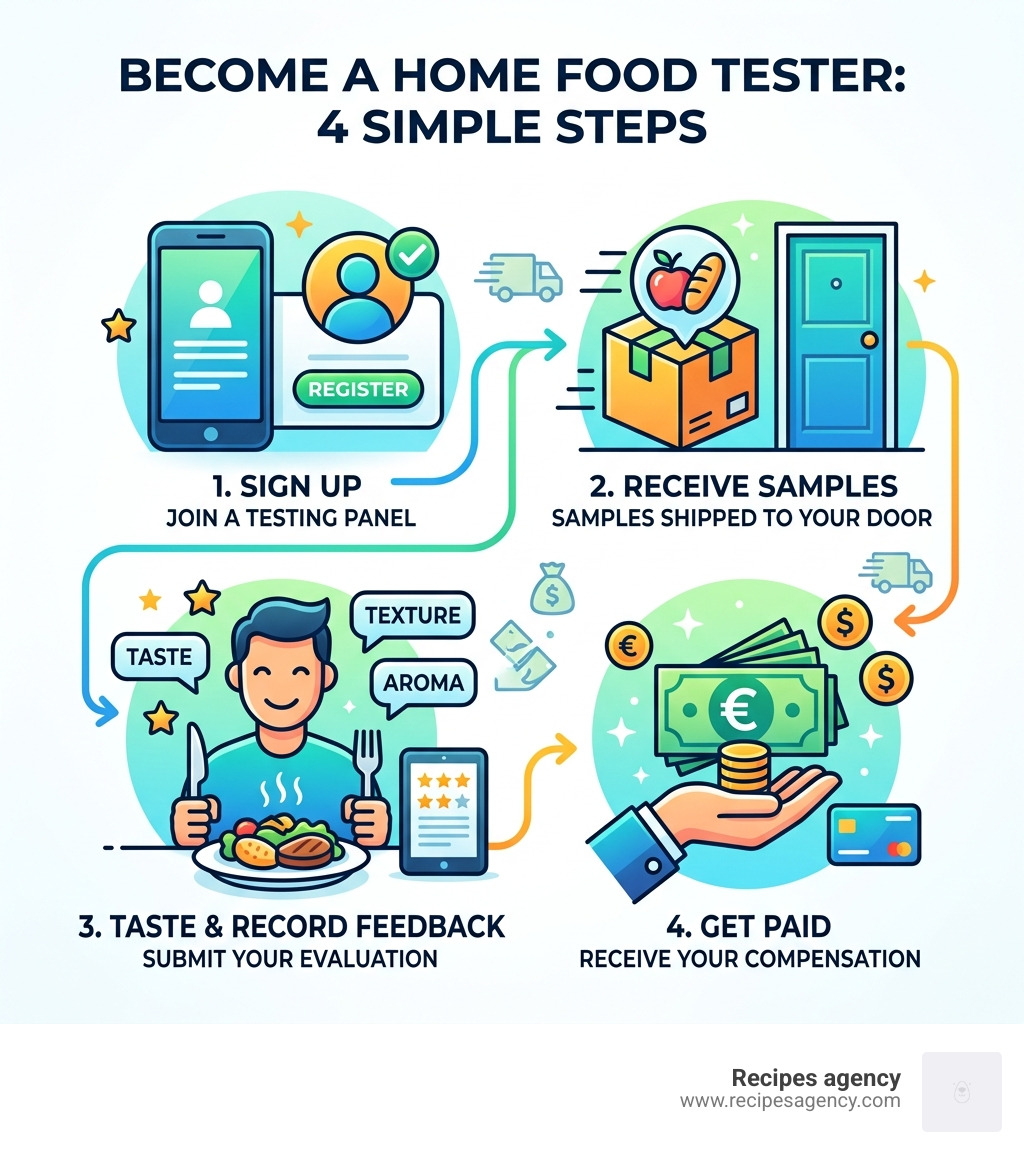 BECOME A HOME FOOD TESTER: 4 SIMPLE STEPS

REGISTER

1. SIGN UP
JOIN A TESTING PANEL

2. RECEIVE SAMPLES
SAMPLES SHIPPED TO YOUR DOOR

TASTE

TEXTURE

AROMA

$

€

$

$

€

3. TASTE & RECORD FEEDBACK
SUBMIT YOUR EVALUATION

4. GET PAID
RECEIVE YOUR COMPENSATION

Recipes agency
www.recipesagency.com