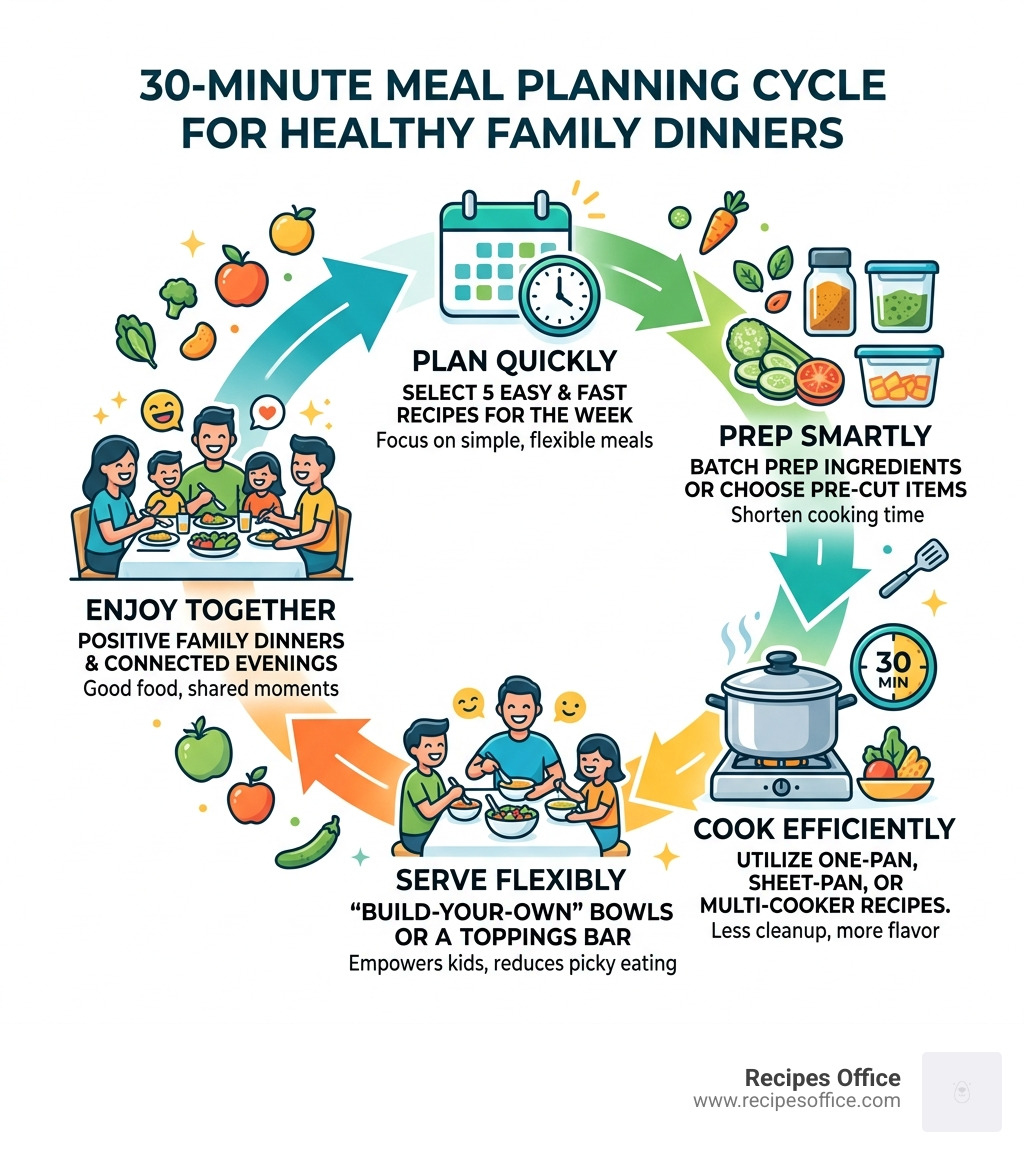 30-MINUTE MEAL PLANNING CYCLE FOR HEALTHY FAMILY DINNERS

PLAN QUICKLY
SELECT 5 EASY & FAST RECIPES FOR THE WEEK
Focus on simple, flexible meals

PREP SMARTLY
BATCH PREP INGREDIENTS OR CHOOSE PRE-CUT ITEMS
Shorten cooking time

30 MIN

COOK EFFICIENTLY
UTILIZE ONE-PAN, SHEET-PAN, OR MULTI-COOKER RECIPES.
Less cleanup, more flavor

SERVE FLEXIBLY
"BUILD-YOUR-OWN" BOWLS OR A TOPPINGS BAR
Empowers kids, reduces picky eating

ENJOY TOGETHER
POSITIVE FAMILY DINNERS & CONNECTED EVENINGS
Good food, shared moments

Recipes Office
www.recipesoffice.com