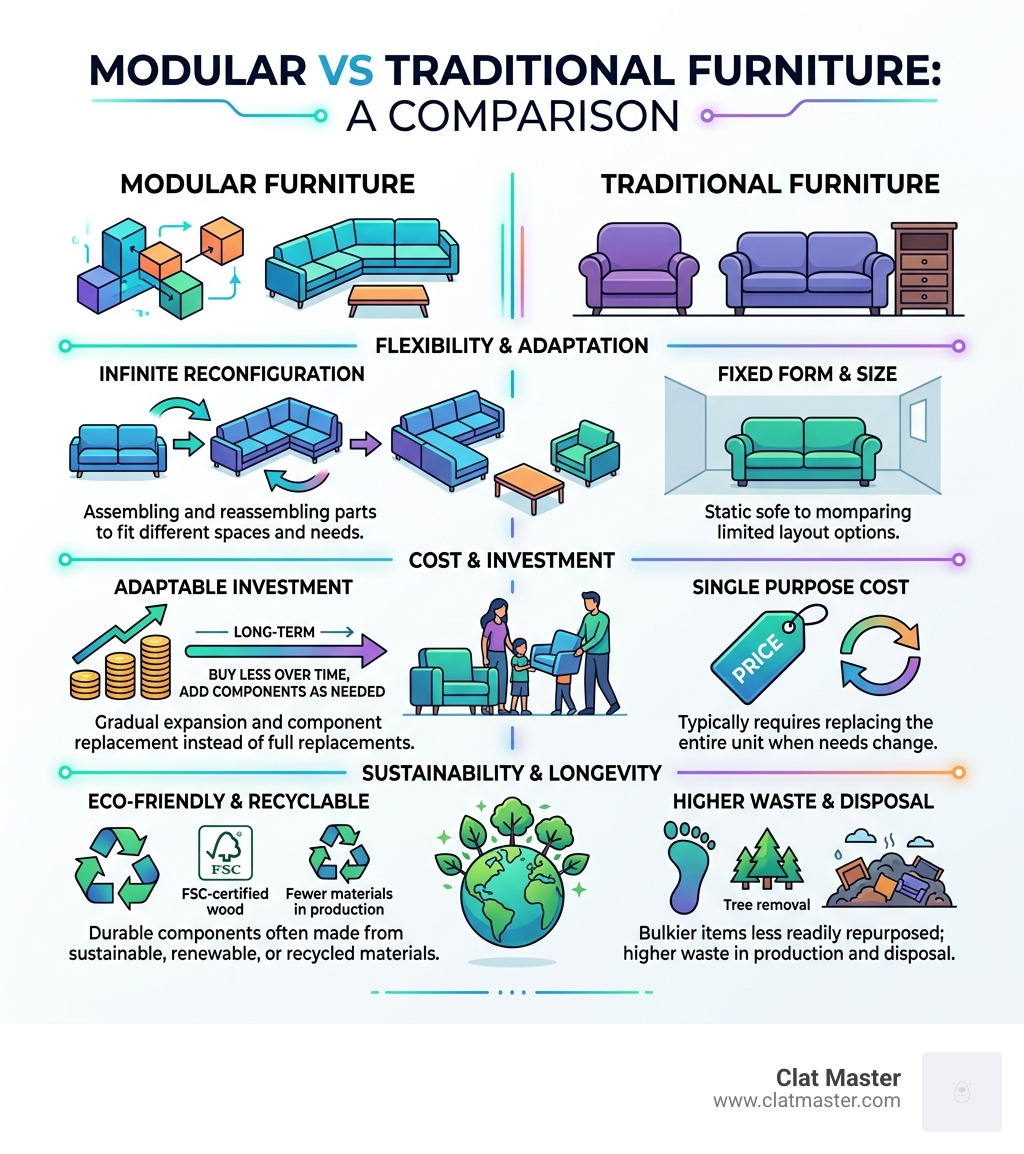 MODULAR VS TRADITIONAL FURNITURE: A COMPARISON

MODULAR FURNITURE

TRADITIONAL FURNITURE

FLEXIBILITY & ADAPTATION

INFINITE RECONFIGURATION

Assembling and reassembling parts to fit different spaces and needs.

FIXED FORM & SIZE

Static sofe to momparing limited layout options.

COST & INVESTMENT

ADAPTABLE INVESTMENT

LONG-TERM

BUY LESS OVER TIME, ADD COMPONENTS AS NEEDED

Gradual expansion and component replacement instead of full replacements.

SINGLE PURPOSE COST

PRICE

Typically requires replacing the entire unit when needs change.

SUSTAINABILITY & LONGEVITY

ECO-FRIENDLY & RECYCLABLE

FSC

FSC-certified wood

Fewer materials in production

Durable components often made from sustainable, renewable, or recycled materials.

HIGHER WASTE & DISPOSAL

Tree removal

Bulkier items less readily repurposed; higher waste in production and disposal.

Clat Master
www.clatmaster.com