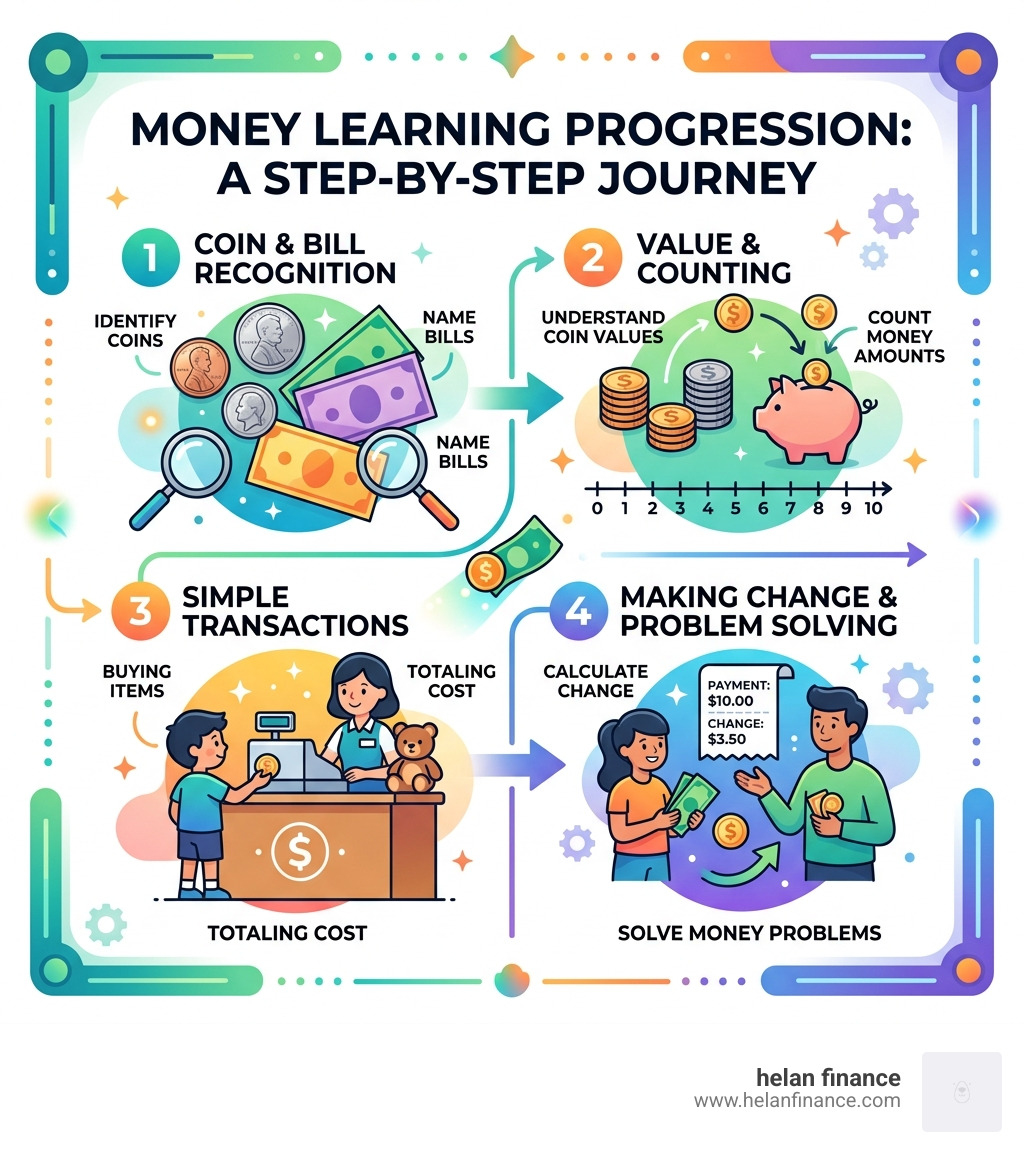 MONEY LEARNING PROGRESSION: A STEP-BY-STEP JOURNEY

1 COIN & BILL RECOGNITION

IDENTIFY COINS

NAME BILLS

NAME BILLS

2 VALUE & COUNTING

UNDERSTAND COIN VALUES

COUNT MONEY AMOUNTS

0 1 2 3 4 5 6 7 8 9 10

3 SIMPLE TRANSACTIONS

BUYING ITEMS

TOTALING COST

TOTALING COST

4 MAKING CHANGE & PROBLEM SOLVING

CALCULATE CHANGE

PAYMENT: $10.00

CHANGE: $3.50

SOLVE MONEY PROBLEMS

helan finance
www.helanfinance.com