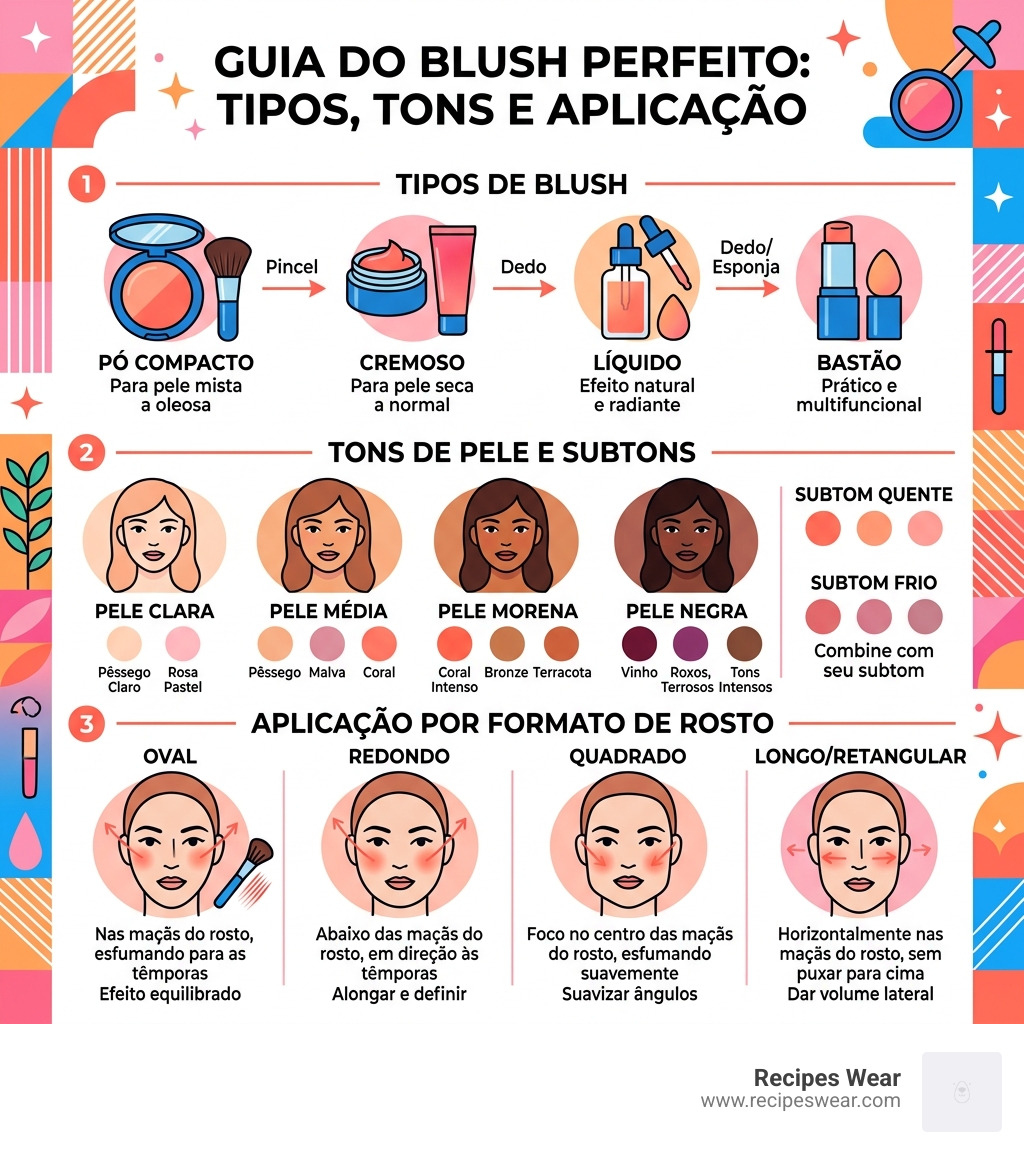 GUIA DO BLUSH PERFEITO: TIPOS, TONS E APLICAÇÃO

1 TIPOS DE BLUSH

Pincel
Dedo
Dedo/ Esponja

PÓ COMPACTO
Para pele mista a oleosa

CREMOSO
Para pele seca a normal

LÍQUIDO
Efeito natural e radiante

BASTÃO
Prático e multifuncional

2 TONS DE PELE E SUBTONS

PELE CLARA
Pêssego Claro
Rosa Pastel

PELE MÉDIA
Pêssego
Malva
Coral

PELE MORENA
Coral Intenso
Bronze
Terracota

PELE NEGRA
Vinho
Roxos, Terrosos
Tons Intensos

SUBTOM QUENTE

SUBTOM FRIO

Combine com seu subtom

3 APLICAÇÃO POR FORMATO DE ROSTO

OVAL
Nas maçãs do rosto, esfumando para as têmporas
Efeito equilibrado

REDONDO
Abaixo das maçãs do rosto, em direção às têmporas
Alongar e definir

QUADRADO
Foco no centro das maçãs do rosto, esfumando suavemente
Suavizar ângulos

LONGO/RETANGULAR
Horizontalmente nas maçãs do rosto, sem puxar para cima
Dar volume lateral

Recipes Wear
www.recipeswear.com