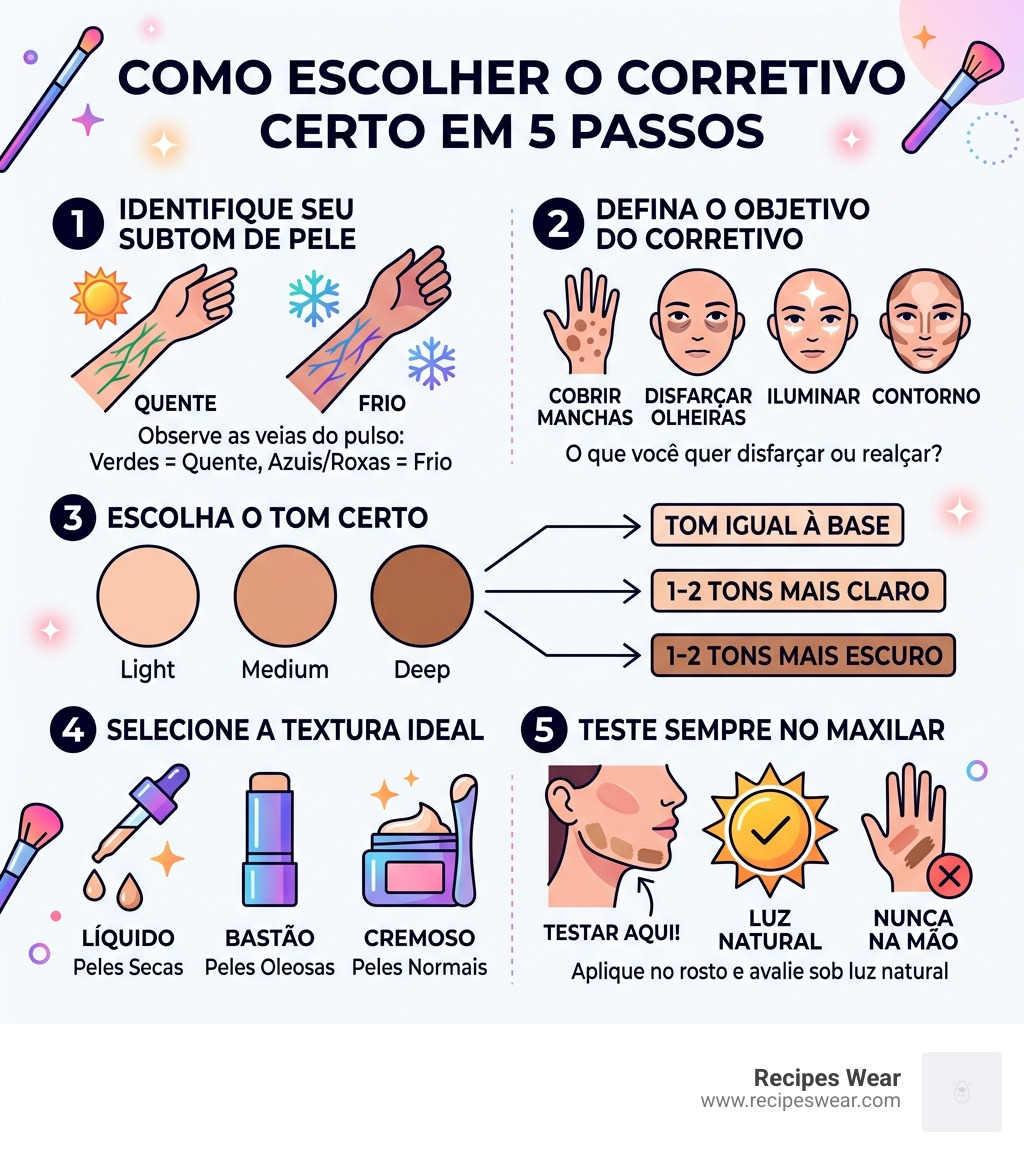 COMO ESCOLHER O CORRETIVO CERTO EM 5 PASSOS

1 IDENTIFIQUE SEU SUBTOM DE PELE

QUENTE

FRIO

Observe as veias do pulso: Verdes = Quente, Azuis/Roxas = Frio

2 DEFINA O OBJETIVO DO CORRETIVO

COBRIR MANCHAS

DISFARÇAR OLHEIRAS

ILUMINAR

CONTORNO

O que você quer disfarçar ou realçar?

3 ESCOLHA O TOM CERTO

Light

Medium

Deep

TOM IGUAL À BASE

1-2 TONS MAIS CLARO

1-2 TONS MAIS ESCURO

4 SELECIONE A TEXTURA IDEAL

LÍQUIDO
Peles Secas

BASTÃO
Peles Oleosas

CREMOSO
Peles Normais

5 TESTE SEMPRE NO MAXILAR

TESTAR AQUI!

LUZ NATURAL

NUNCA NA MÃO

Aplique no rosto e avalie sob luz natural

Recipes Wear
www.recipeswear.com