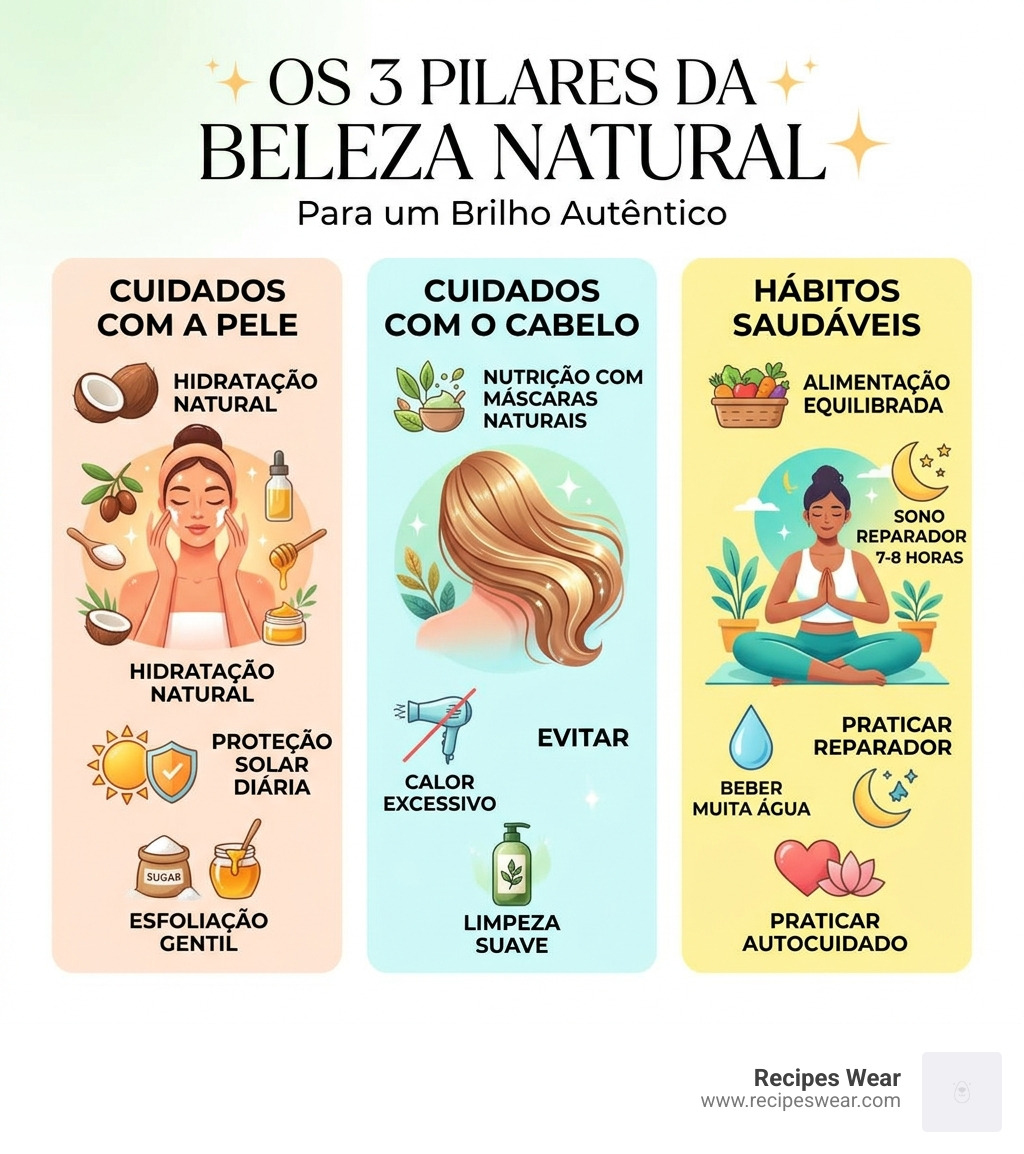 OS 3 PILARES DA BELEZA NATURAL

Para um Brilho Autêntico

CUIDADOS COM A PELE

HIDRATAÇÃO NATURAL

HIDRATAÇÃO NATURAL

PROTEÇÃO SOLAR DIÁRIA

SUGAR

ESFOLIAÇÃO GENTIL

CUIDADOS COM O CABELO

NUTRIÇÃO COM MÁSCARAS NATURAIS

EVITAR

CALOR EXCESSIVO

LIMPEZA SUAVE

HÁBITOS SAUDÁVEIS

ALIMENTAÇÃO EQUILIBRADA

SONO REPARADOR 7-8 HORAS

PRATICAR REPARADOR

BEBER MUITA ÁGUA

PRATICAR AUTOCUIDADO

Recipes Wear
www.recipeswear.com