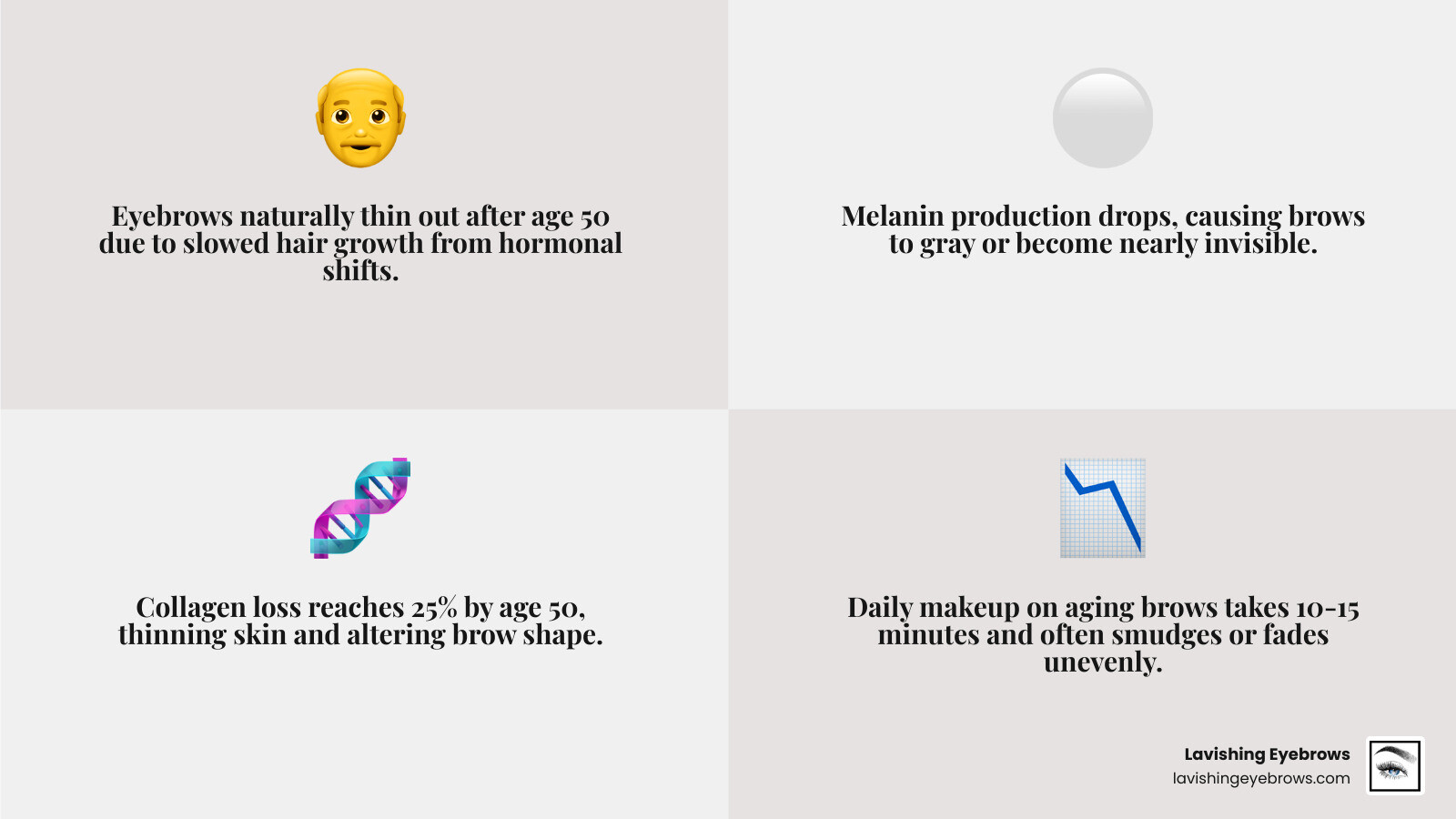 Eyebrows naturally thin out after age 50 due to slowed hair growth from hormonal shifts.

Melanin production drops, causing brows to gray or become nearly invisible.

Collagen loss reaches 25% by age 50, thinning skin and altering brow shape.

Daily makeup on aging brows takes 10-15 minutes and often smudges or fades unevenly.

Lavishing Eyebrows
lavishingeyebrows.com