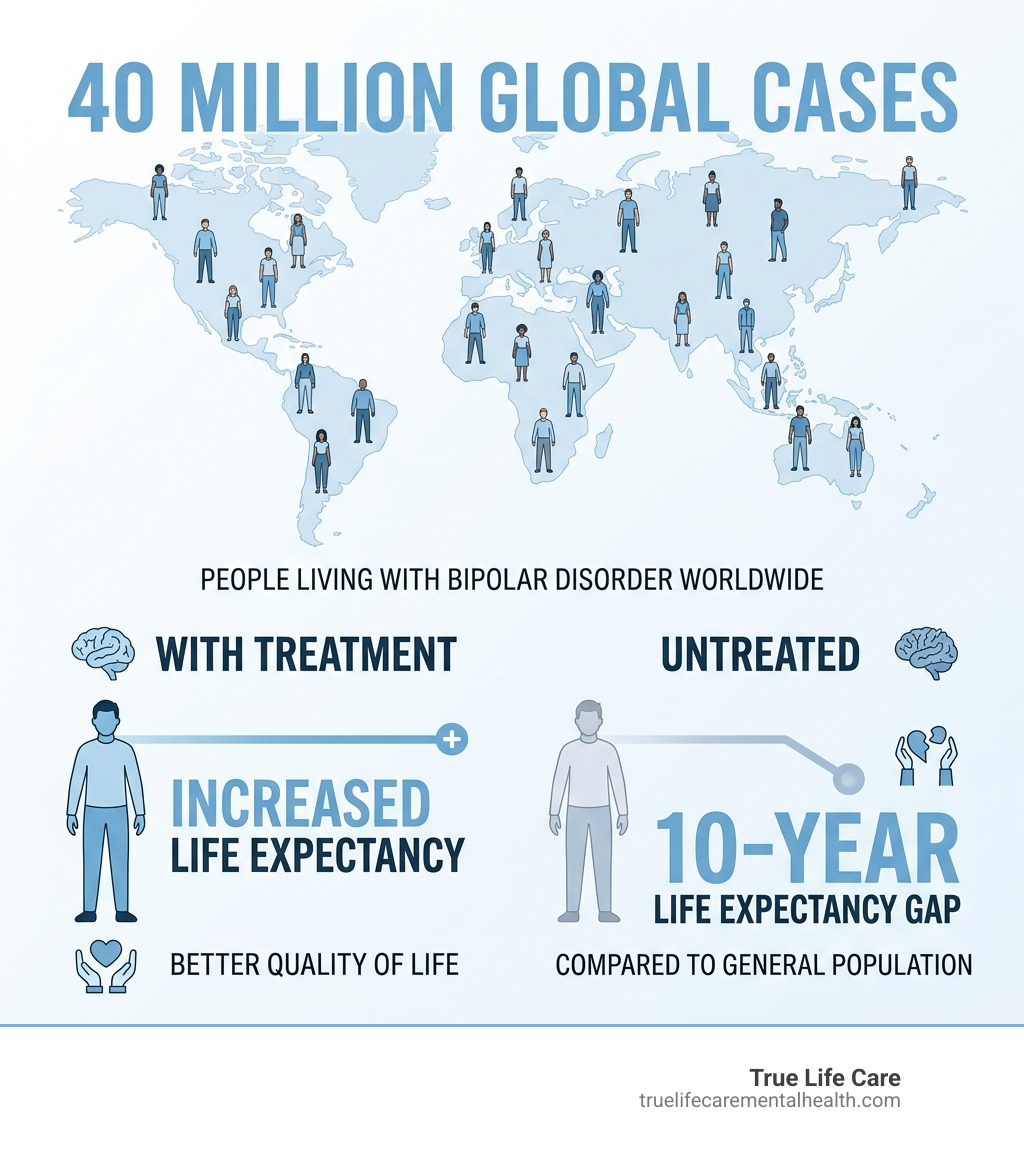 40 MILLION GLOBAL CASES

PEOPLE LIVING WITH BIPOLAR DISORDER WORLDWIDE

WITH TREATMENT

INCREASED LIFE EXPECTANCY

BETTER QUALITY OF LIFE

UNTREATED

10-YEAR LIFE EXPECTANCY GAP

COMPARED TO GENERAL POPULATION

True Life Care
truelifecarementalhealth.com