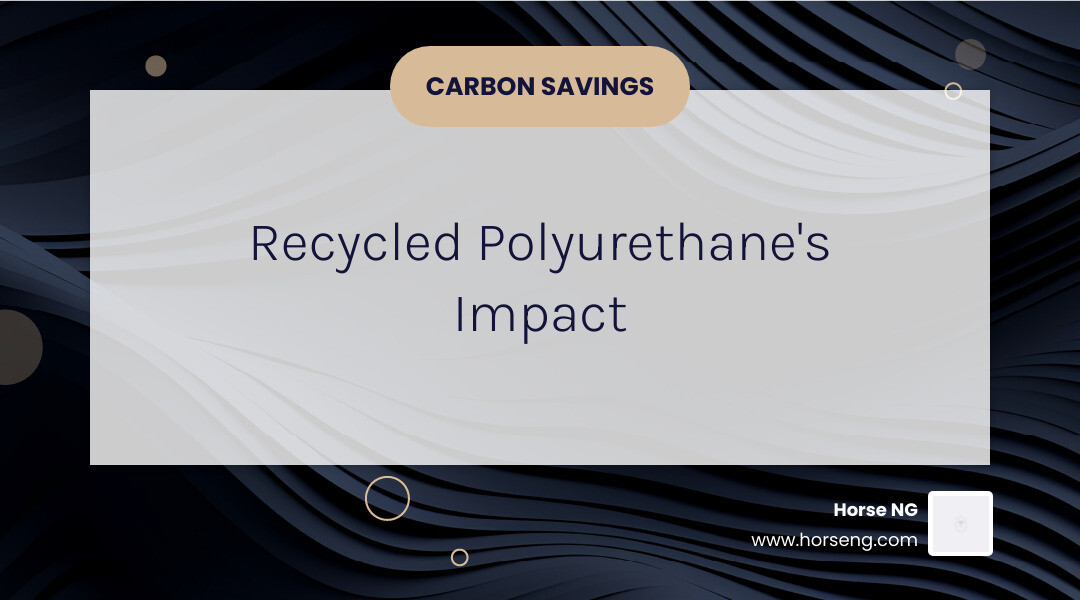 CARBON SAVINGS

Recycled Polyurethane's Impact

Horse NG
www.horseng.com