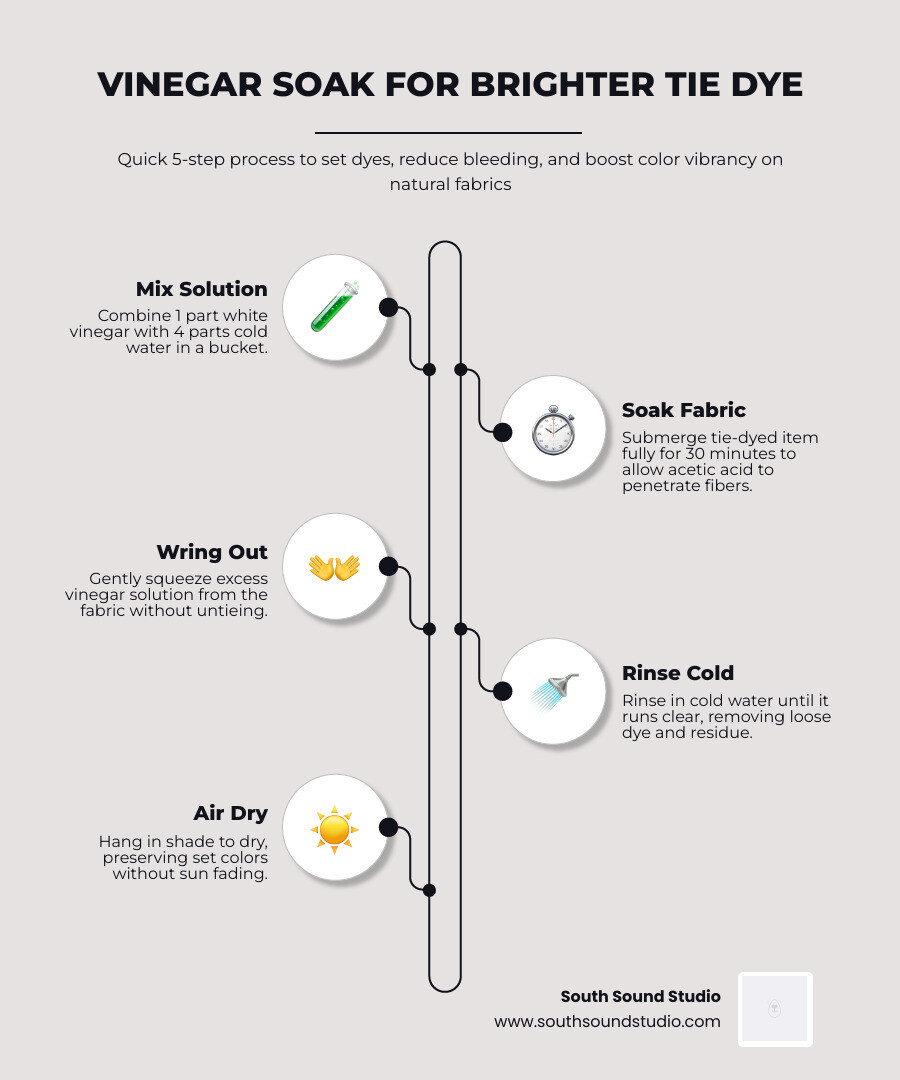 VINEGAR SOAK FOR BRIGHTER TIE DYE

Quick 5-step process to set dyes, reduce bleeding, and boost color vibrancy on natural fabrics

Mix Solution
Combine 1 part white vinegar with 4 parts cold water in a bucket.

Soak Fabric
Submerge tie-dyed item fully for 30 minutes to allow acetic acid to penetrate fibers.

Wring Out
Gently squeeze excess vinegar solution from the fabric without untieing.

Rinse Cold
Rinse in cold water until it runs clear, removing loose dye and residue.

Air Dry
Hang in shade to dry, preserving set colors without sun fading.

South Sound Studio
www.southsoundstudio.com