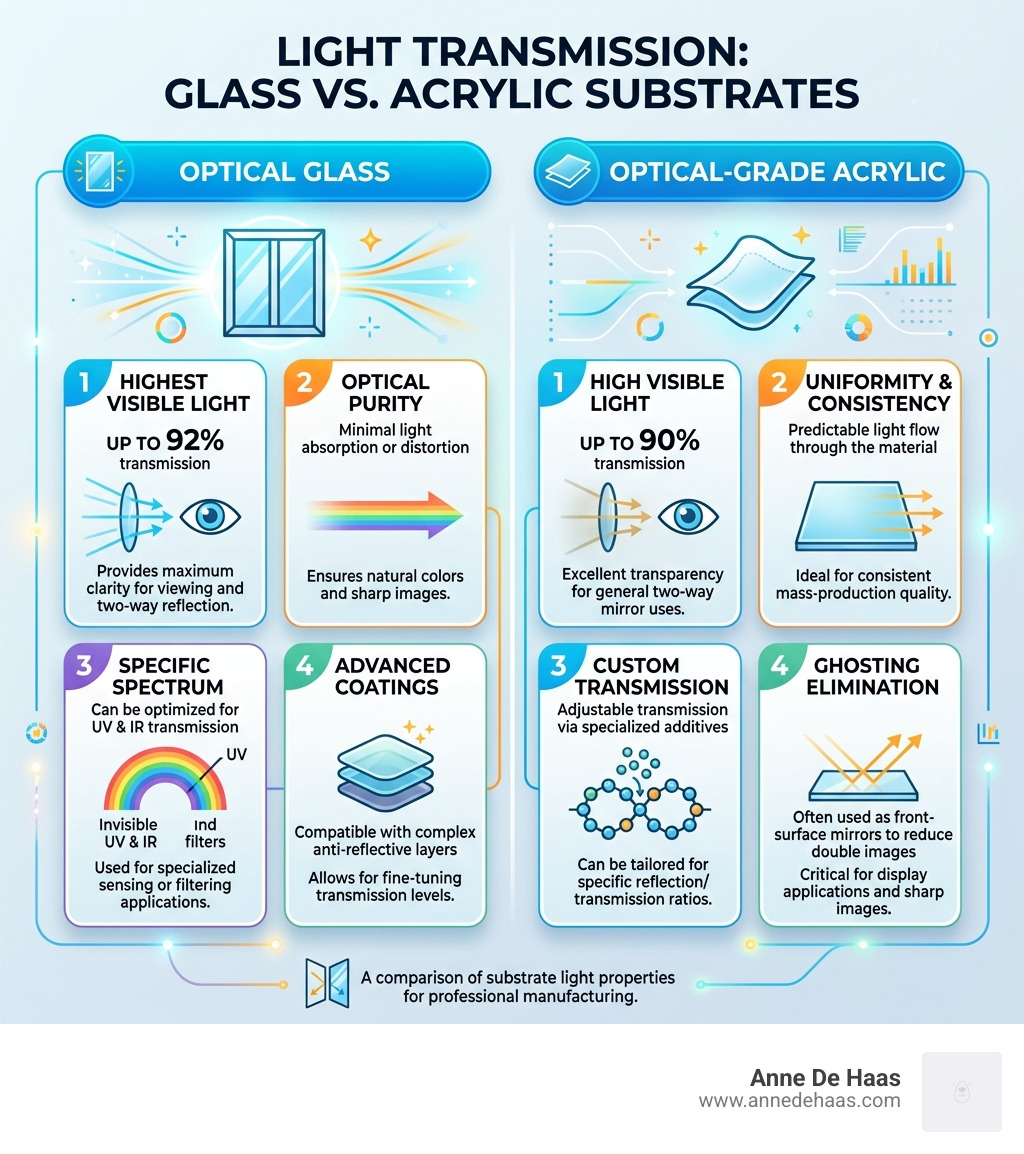 LIGHT TRANSMISSION: GLASS VS. ACRYLIC SUBSTRATES

OPTICAL GLASS

1 HIGHEST VISIBLE LIGHT

UP TO 92% transmission

Provides maximum clarity for viewing and two-way reflection.

2 OPTICAL PURITY

Minimal light absorption or distortion

Ensures natural colors and sharp images.

3 SPECIFIC SPECTRUM

Can be optimized for UV & IR transmission

UV

Invisible UV & IR

Ind filters

Used for specialized sensing or filtering applications.

4 ADVANCED COATINGS

Compatible with complex anti-reflective layers

Allows for fine-tuning transmission levels.

OPTICAL-GRADE ACRYLIC

1 HIGH VISIBLE LIGHT

UP TO 90% transmission

Excellent transparency for general two-way mirror uses.

2 UNIFORMITY & CONSISTENCY

Predictable light flow through the material

Ideal for consistent mass-production quality.

3 CUSTOM TRANSMISSION

Adjustable transmission via specialized additives

Can be tailored for specific reflection/ transmission ratios.

4 GHOSTING ELIMINATION

Often used as front-surface mirrors to reduce double images

Critical for display applications and sharp images.

A comparison of substrate light properties for professional manufacturing.

Anne De Haas
www.annedehaas.com