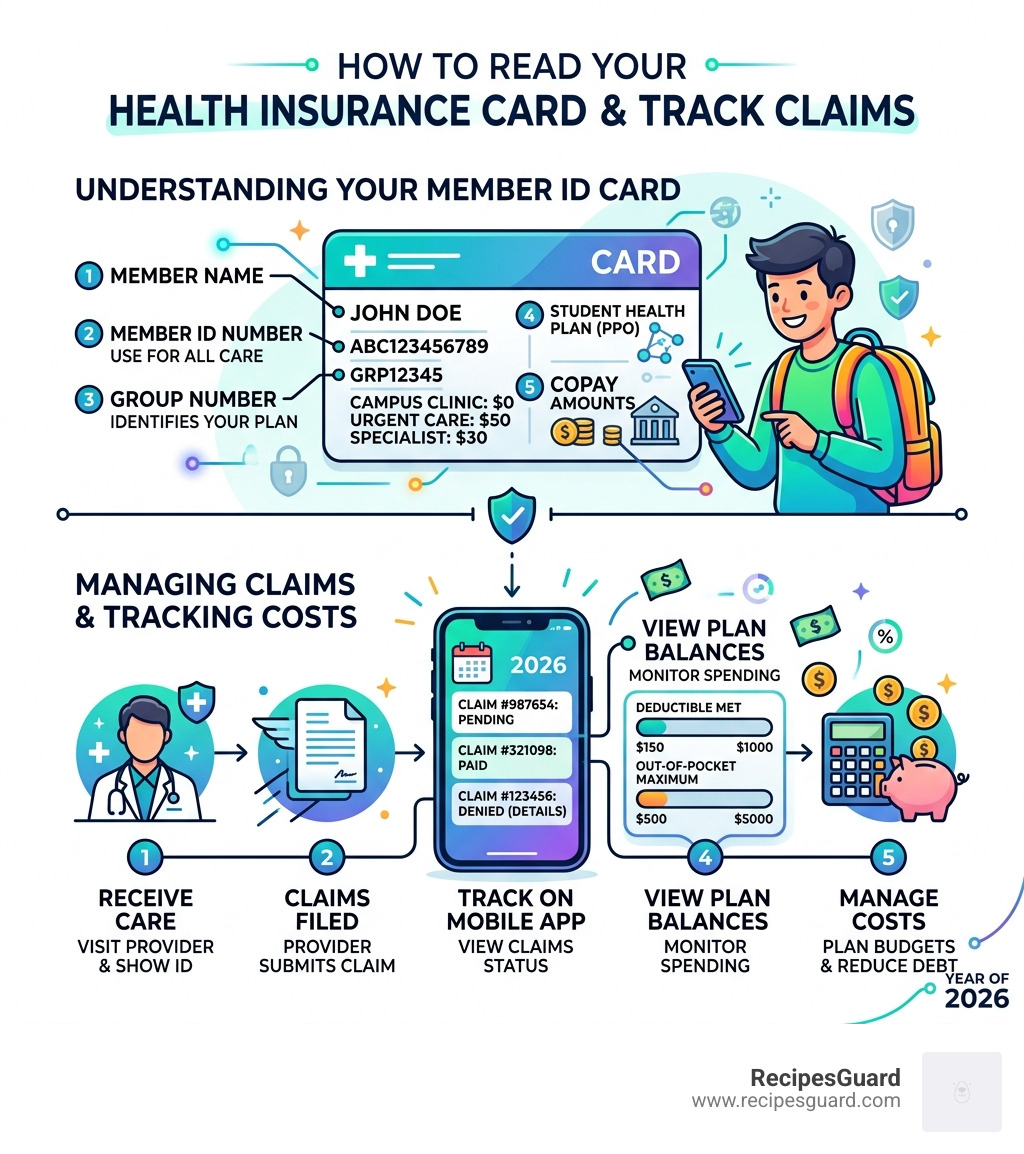 HOW TO READ YOUR
HEALTH INSURANCE CARD & TRACK CLAIMS

UNDERSTANDING YOUR MEMBER ID CARD

1 MEMBER NAME

2 MEMBER ID NUMBER
USE FOR ALL CARE

3 GROUP NUMBER
IDENTIFIES YOUR PLAN

CARD

JOHN DOE
ABC123456789
GRP12345
CAMPUS CLINIC: $0
URGENT CARE: $50
SPECIALIST: $30

4 STUDENT HEALTH PLAN (PPO)

5 COPAY AMOUNTS

MANAGING CLAIMS & TRACKING COSTS

2026
CLAIM #987654: PENDING
CLAIM #321098: PAID
CLAIM #123456: DENIED (DETAILS)

VIEW PLAN BALANCES
MONITOR SPENDING

DEDUCTIBLE MET
$150 $1000
OUT-OF-POCKET MAXIMUM
$500 $5000

1 RECEIVE CARE
VISIT PROVIDER & SHOW ID

2 CLAIMS FILED
PROVIDER SUBMITS CLAIM

TRACK ON MOBILE APP
VIEW CLAIMS STATUS

4 VIEW PLAN BALANCES
MONITOR SPENDING

5 MANAGE COSTS
PLAN BUDGETS & REDUCE DEBT

YEAR OF
2026

RecipesGuard
www.recipesguard.com