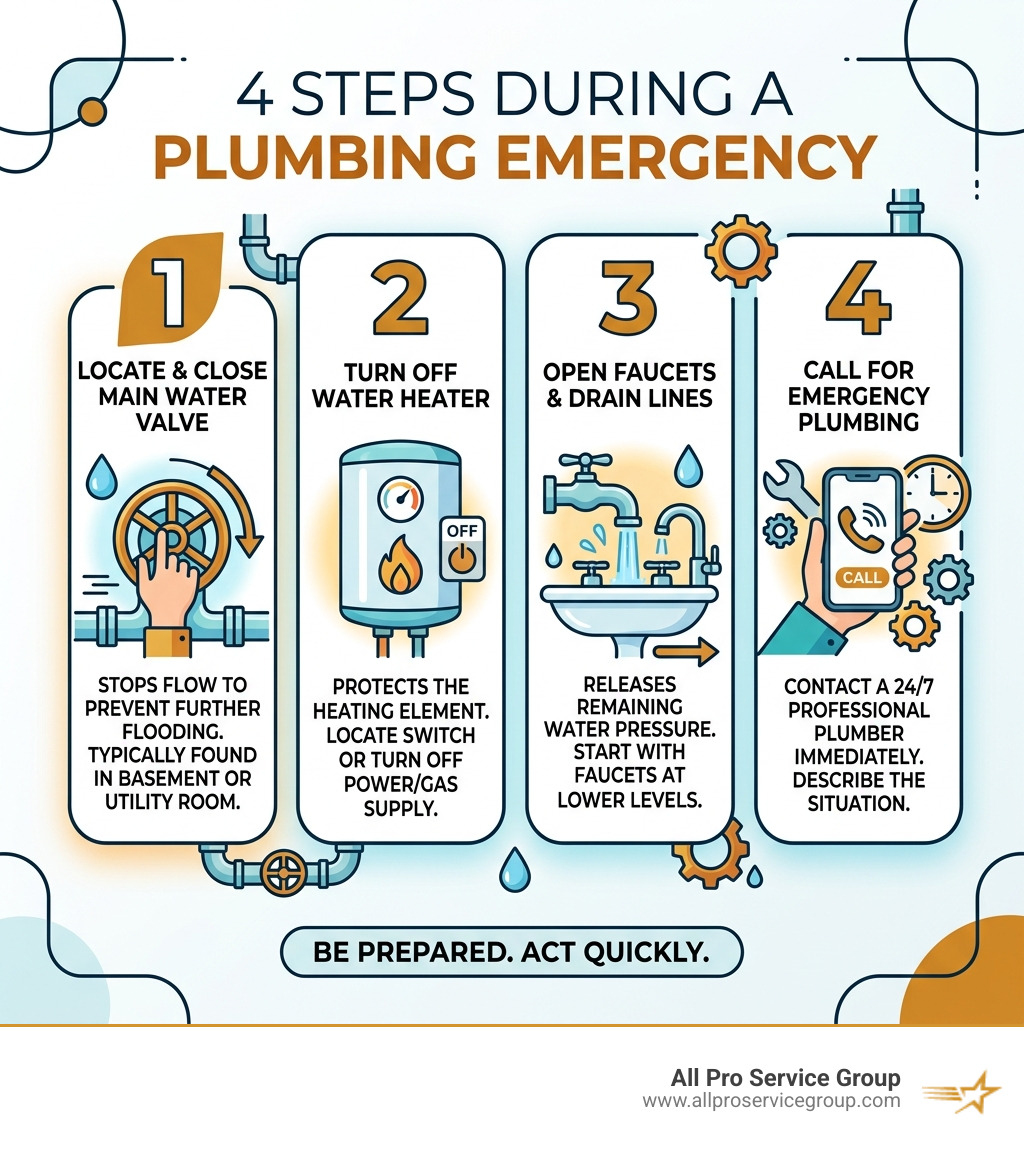 4 STEPS DURING A
PLUMBING EMERGENCY

1
LOCATE & CLOSE MAIN WATER VALVE

STOPS FLOW TO PREVENT FURTHER FLOODING. TYPICALLY FOUND IN BASEMENT OR UTILITY ROOM.

2
TURN OFF WATER HEATER

OFF

PROTECTS THE HEATING ELEMENT. LOCATE SWITCH OR TURN OFF POWER/GAS SUPPLY.

3
OPEN FAUCETS & DRAIN LINES

RELEASES REMAINING WATER PRESSURE. START WITH FAUCETS AT LOWER LEVELS.

4
CALL FOR EMERGENCY PLUMBING

CALL

CONTACT A 24/7 PROFESSIONAL PLUMBER IMMEDIATELY. DESCRIBE THE SITUATION.

BE PREPARED. ACT QUICKLY.

All Pro Service Group
www.allproservicegroup.com