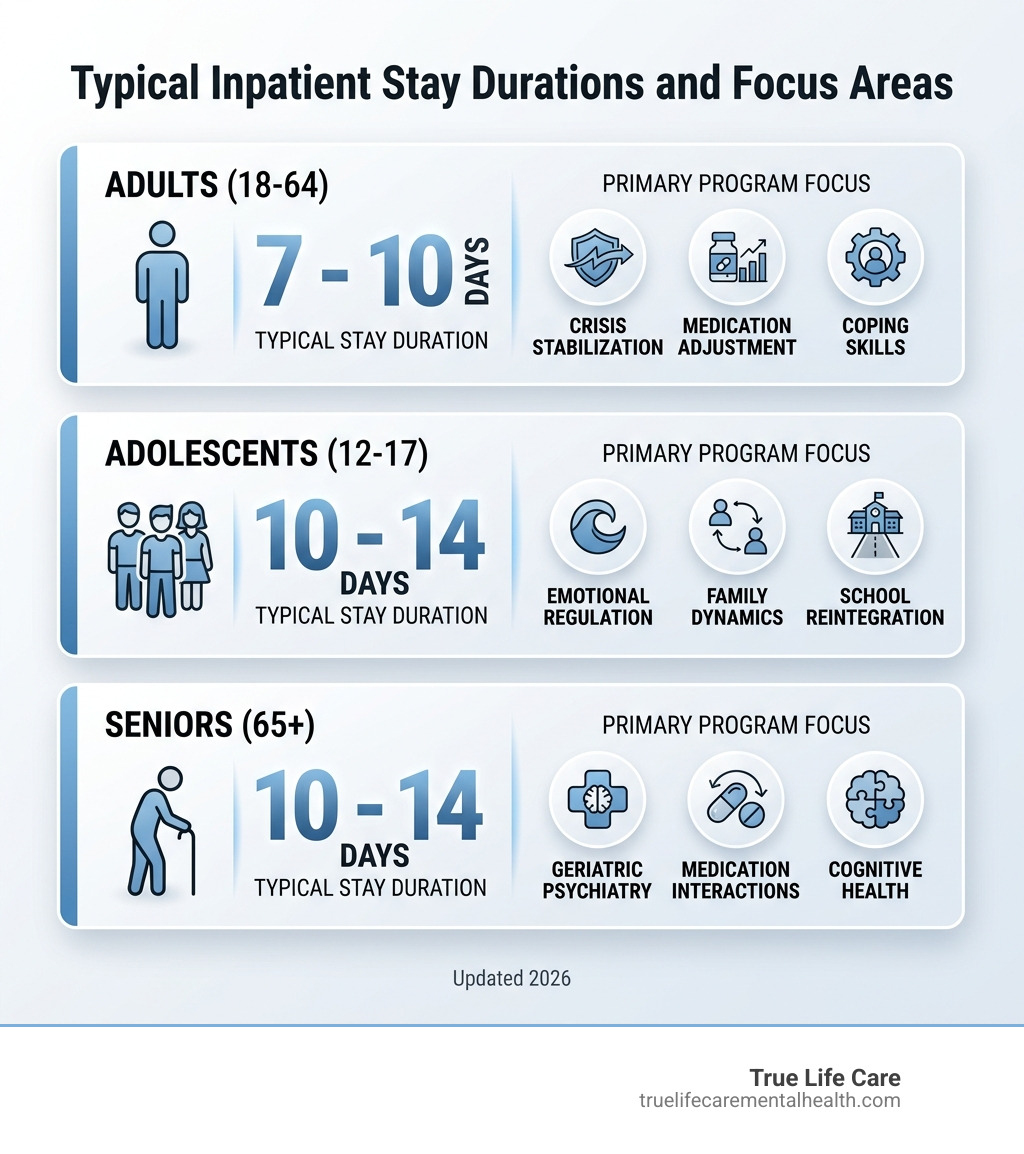 Typical Inpatient Stay Durations and Focus Areas

ADULTS (18-64)

7 - 10 DAYS

TYPICAL STAY DURATION

PRIMARY PROGRAM FOCUS

CRISIS STABILIZATION

MEDICATION ADJUSTMENT

COPING SKILLS

ADOLESCENTS (12-17)

10 - 14 DAYS

TYPICAL STAY DURATION

PRIMARY PROGRAM FOCUS

EMOTIONAL REGULATION

FAMILY DYNAMICS

SCHOOL REINTEGRATION

SENIORS (65+)

10 - 14 DAYS

TYPICAL STAY DURATION

PRIMARY PROGRAM FOCUS

GERIATRIC PSYCHIATRY

MEDICATION INTERACTIONS

COGNITIVE HEALTH

Updated 2026

True Life Care
truelifecarementalhealth.com