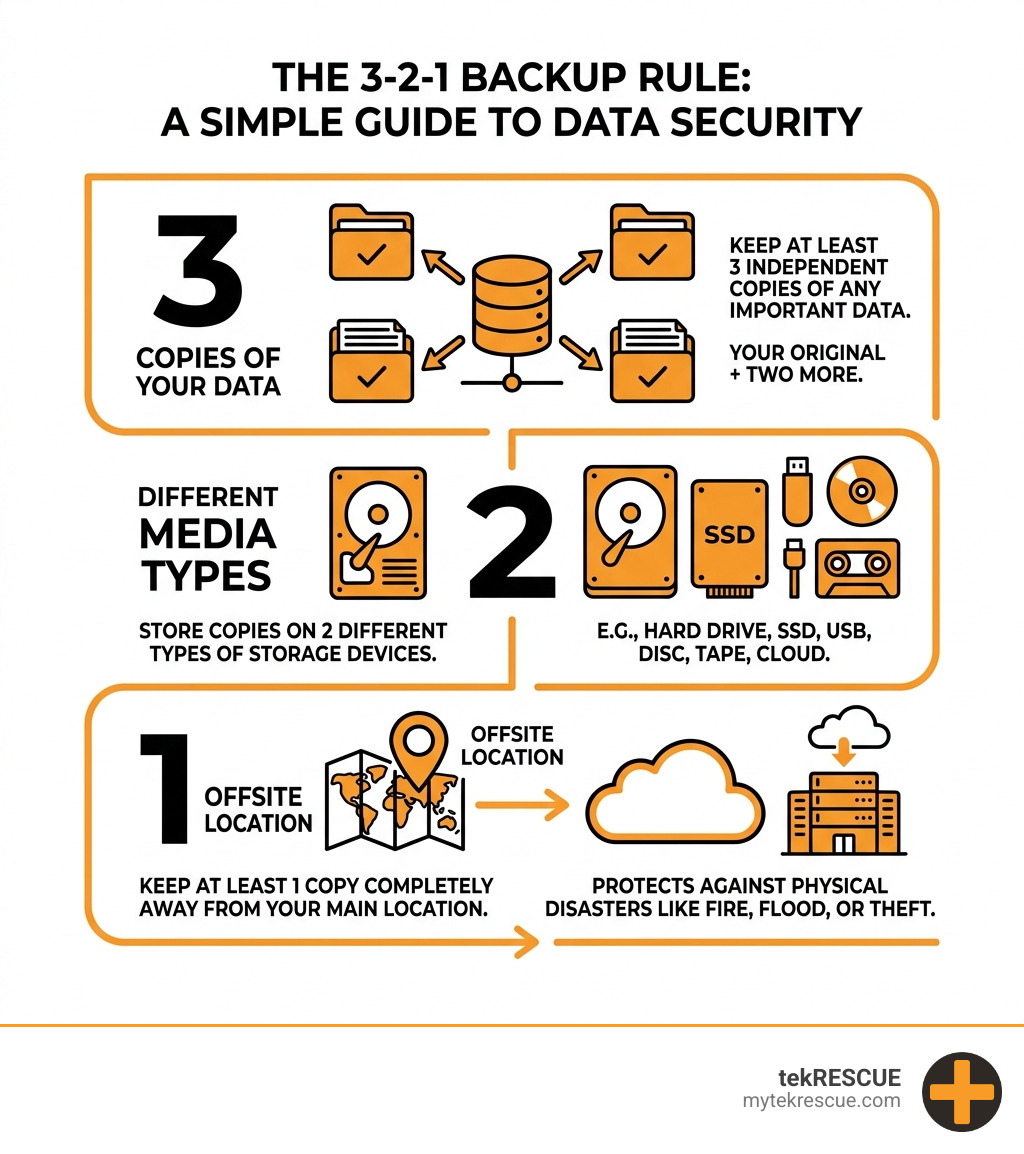 THE 3-2-1 BACKUP RULE: A SIMPLE GUIDE TO DATA SECURITY

3

COPIES OF YOUR DATA

KEEP AT LEAST 3 INDEPENDENT COPIES OF ANY IMPORTANT DATA.

YOUR ORIGINAL + TWO MORE.

DIFFERENT MEDIA TYPES

2

SSD

STORE COPIES ON 2 DIFFERENT TYPES OF STORAGE DEVICES.

E.G., HARD DRIVE, SSD, USB, DISC, TAPE, CLOUD.

1

OFFSITE LOCATION

OFFSITE LOCATION

KEEP AT LEAST 1 COPY COMPLETELY AWAY FROM YOUR MAIN LOCATION.

PROTECTS AGAINST PHYSICAL DISASTERS LIKE FIRE, FLOOD, OR THEFT.

tekRESCUE
mytekrescue.com