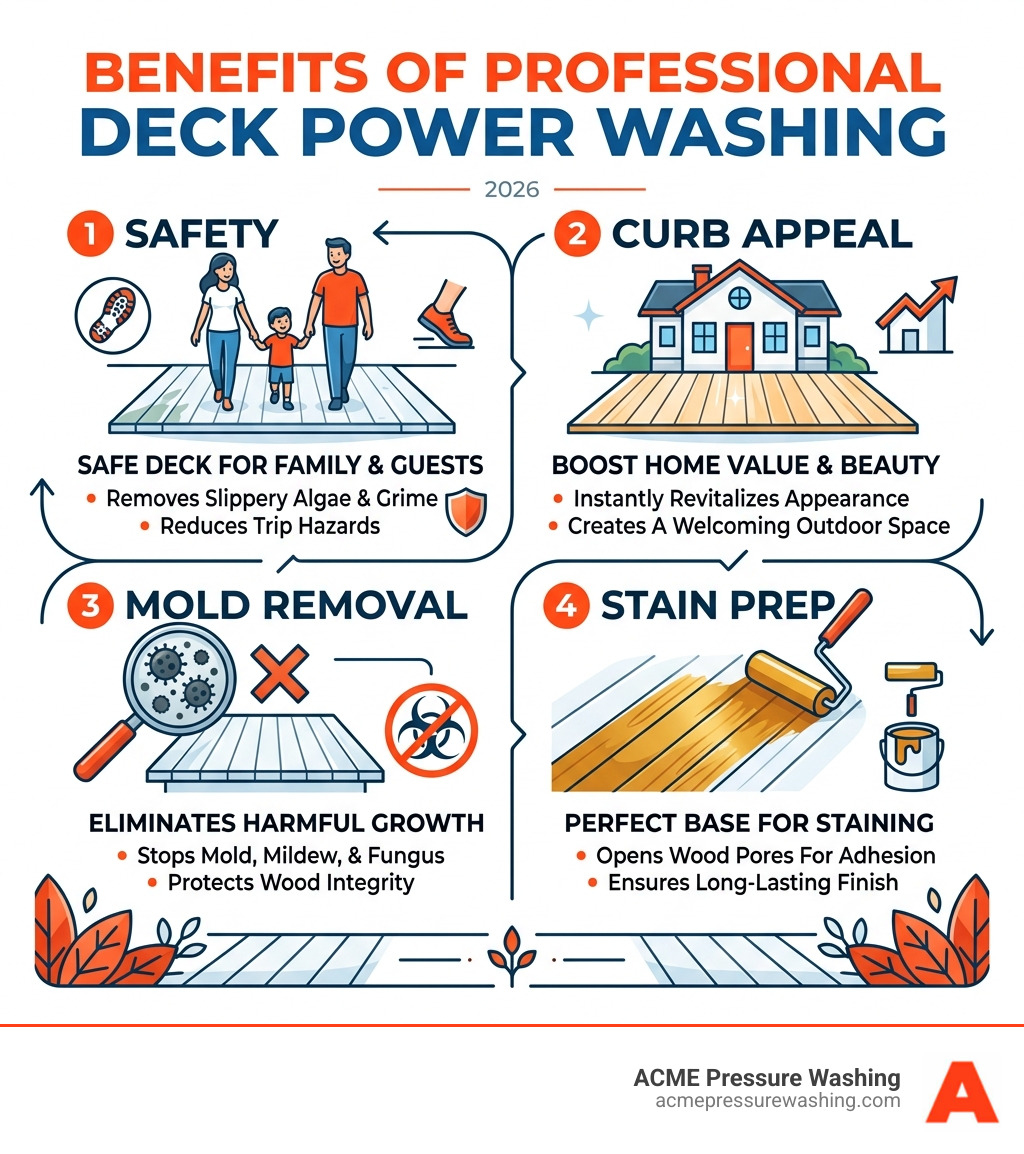 BENEFITS OF PROFESSIONAL DECK POWER WASHING

2026

1 SAFETY

SAFE DECK FOR FAMILY & GUESTS
• Removes Slippery Algae & Grime
• Reduces Trip Hazards

2 CURB APPEAL

BOOST HOME VALUE & BEAUTY
• Instantly Revitalizes Appearance
• Creates A Welcoming Outdoor Space

3 MOLD REMOVAL

ELIMINATES HARMFUL GROWTH
• Stops Mold, Mildew, & Fungus
• Protects Wood Integrity

4 STAIN PREP

PERFECT BASE FOR STAINING
• Opens Wood Pores For Adhesion
• Ensures Long-Lasting Finish

ACME Pressure Washing
acmepressurewashing.com
A