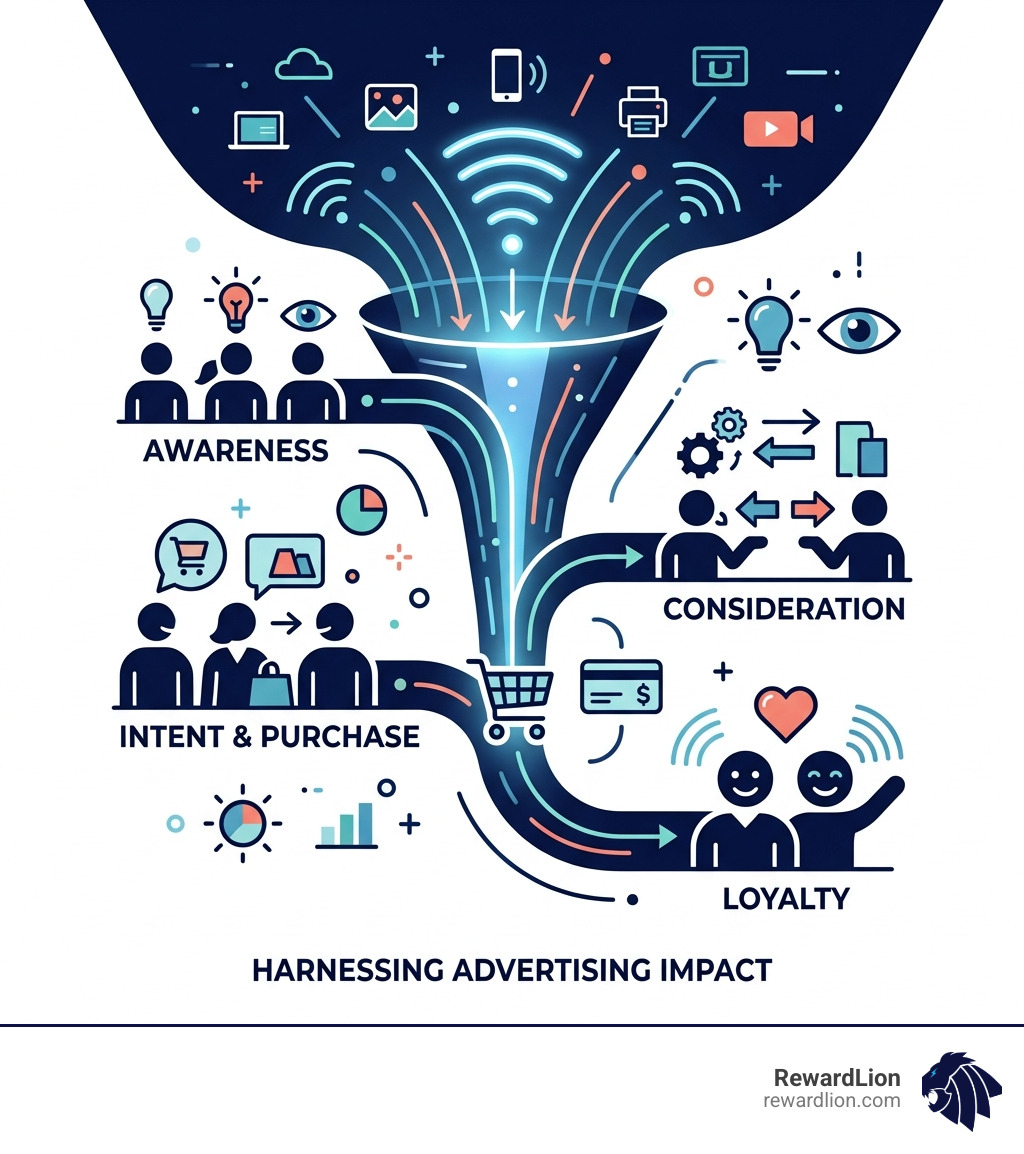 AWARENESS

CONSIDERATION

INTENT & PURCHASE

$

LOYALTY

HARNESSING ADVERTISING IMPACT

RewardLion
rewardlion.com