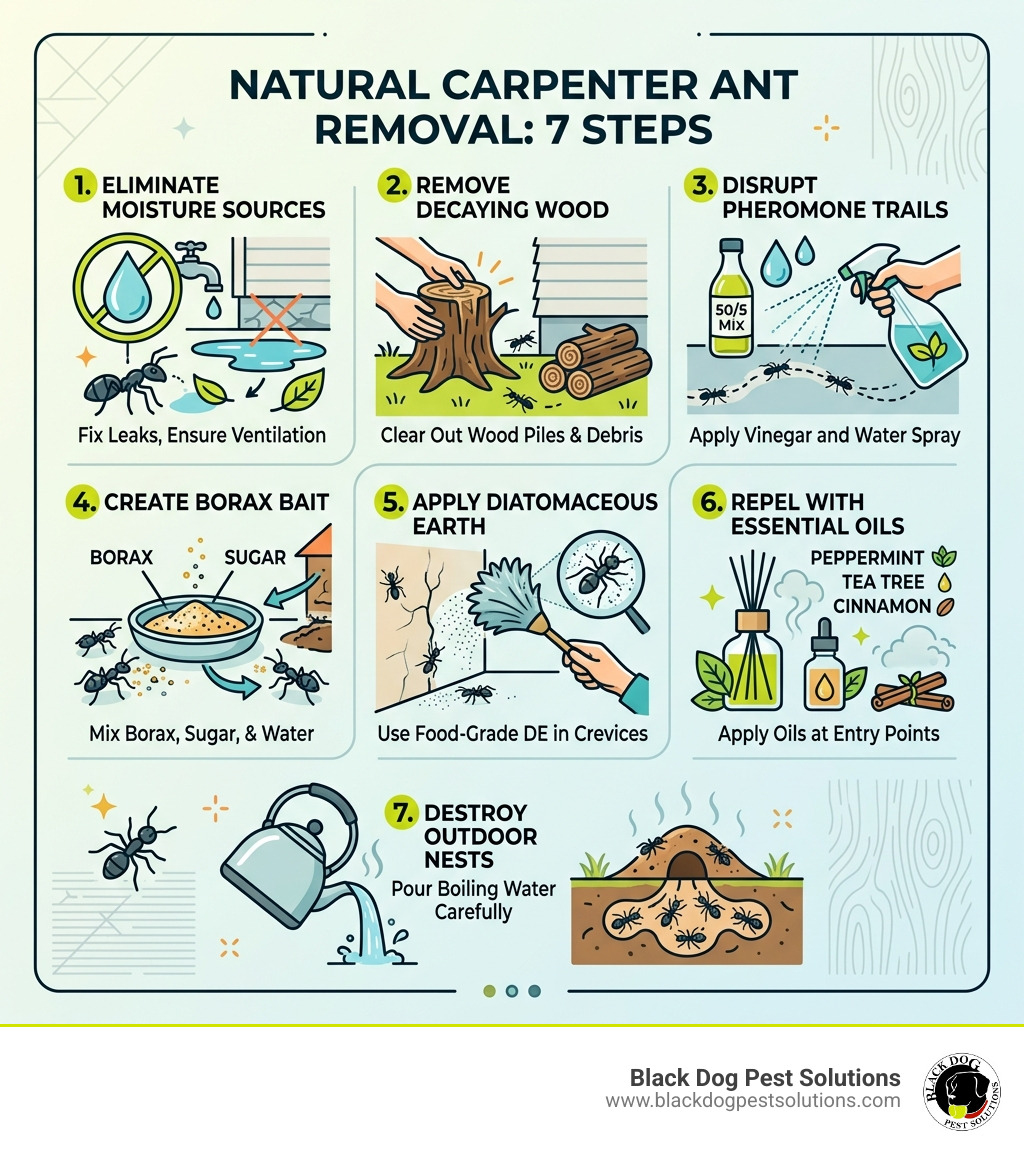 NATURAL CARPENTER ANT REMOVAL: 7 STEPS

1. ELIMINATE MOISTURE SOURCES

Fix Leaks, Ensure Ventilation

2. REMOVE DECAYING WOOD

Clear Out Wood Piles & Debris

3. DISRUPT PHEROMONE TRAILS

50/5 MIX

Apply Vinegar and Water Spray

4. CREATE BORAX BAIT

BORAX

SUGAR

Mix Borax, Sugar, & Water

5. APPLY DIATOMACEOUS EARTH

Use Food-Grade DE in Crevices

6. REPEL WITH ESSENTIAL OILS

PEPPERMINT

TEA TREE

CINNAMON

Apply Oils at Entry Points

7. DESTROY OUTDOOR NESTS

Pour Boiling Water Carefully

Black Dog Pest Solutions
www.blackdogpestsolutions.com

BLACK DOG PEST SOLUTIONS