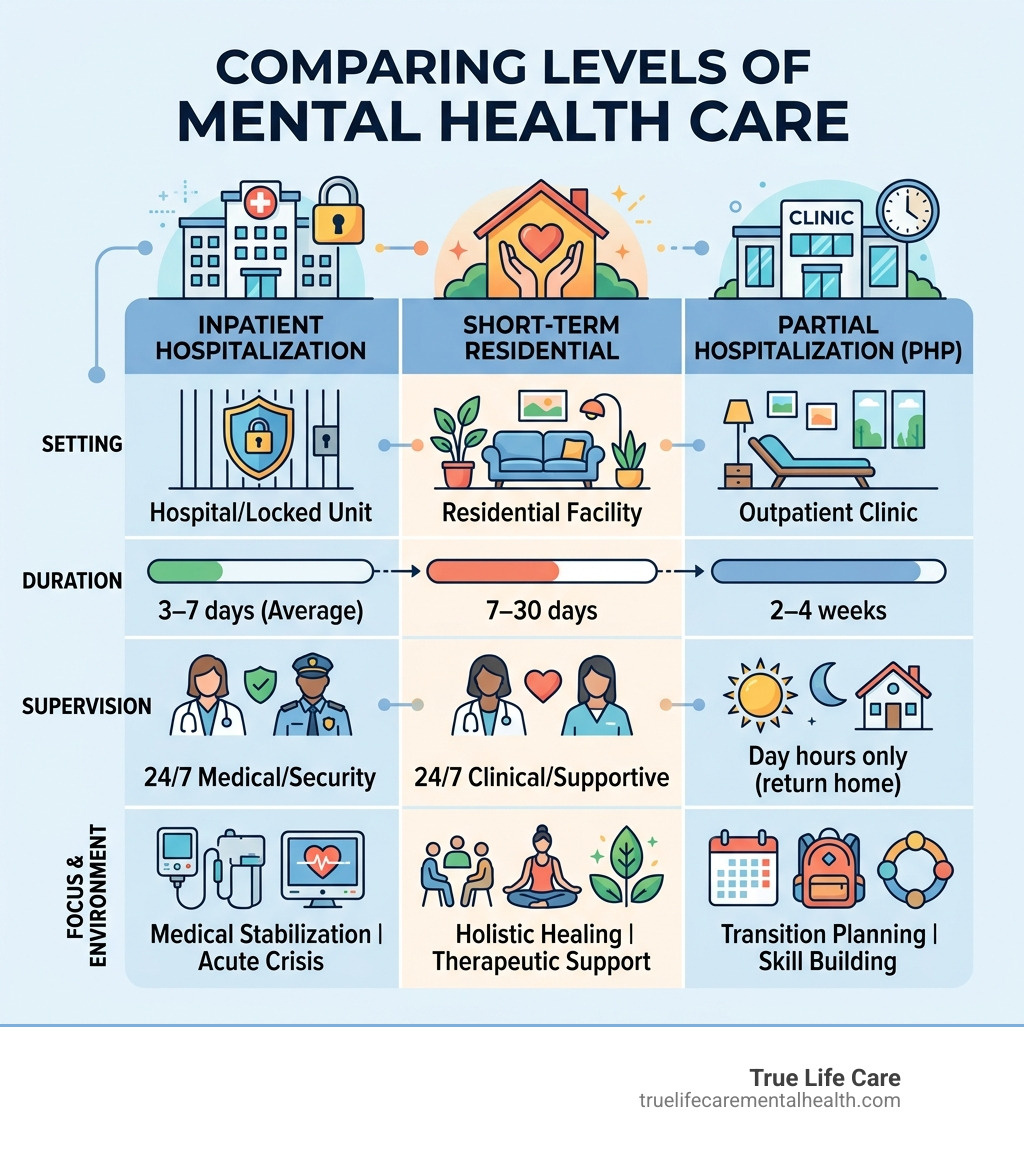 COMPARING LEVELS OF MENTAL HEALTH CARE

CLINIC

| | INPATIENT HOSPITALIZATION | SHORT-TERM RESIDENTIAL | PARTIAL HOSPITALIZATION (PHP) |
|---|---|---|---|
| SETTING | Hospital/Locked Unit | Residential Facility | Outpatient Clinic |
| DURATION | 3–7 days (Average) | 7–30 days | 2–4 weeks |
| SUPERVISION | 24/7 Medical/Security | 24/7 Clinical/Supportive | Day hours only (return home) |
| FOCUS & ENVIRONMENT | Medical Stabilization \| Acute Crisis | Holistic Healing \| Therapeutic Support | Transition Planning \| Skill Building |

True Life Care
truelifecarementalhealth.com