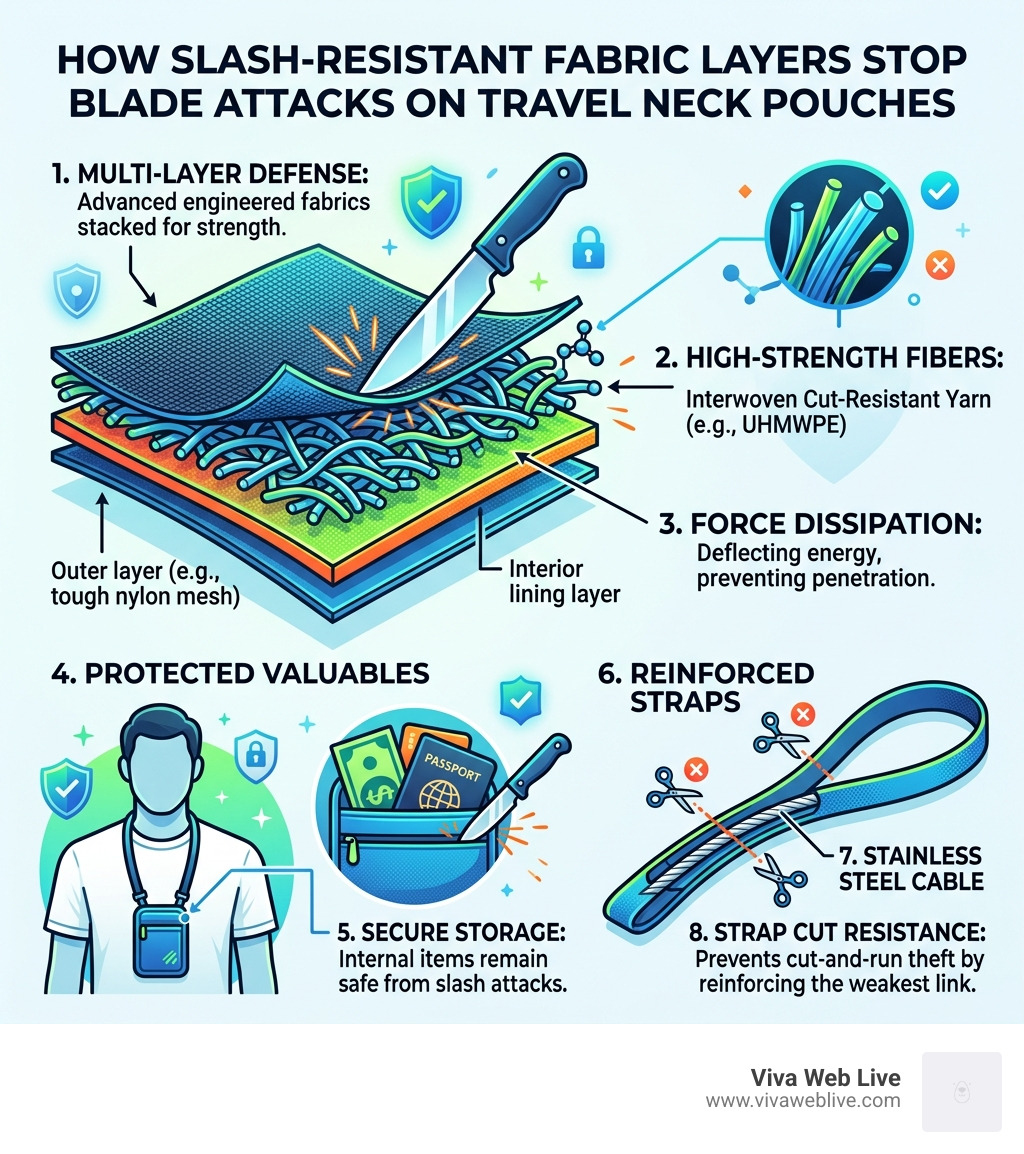 HOW SLASH-RESISTANT FABRIC LAYERS STOP BLADE ATTACKS ON TRAVEL NECK POUCHES

1. MULTI-LAYER DEFENSE:
Advanced engineered fabrics stacked for strength.

2. HIGH-STRENGTH FIBERS:
Interwoven Cut-Resistant Yarn (e.g., UHMWPE)

3. FORCE DISSIPATION:
Deflecting energy, preventing penetration.

Outer layer (e.g., tough nylon mesh)

Interior lining layer

4. PROTECTED VALUABLES

PASSPORT

5. SECURE STORAGE:
Internal items remain safe from slash attacks.

6. REINFORCED STRAPS

7. STAINLESS STEEL CABLE

8. STRAP CUT RESISTANCE:
Prevents cut-and-run theft by reinforcing the weakest link.

Viva Web Live
www.vivaweblive.com